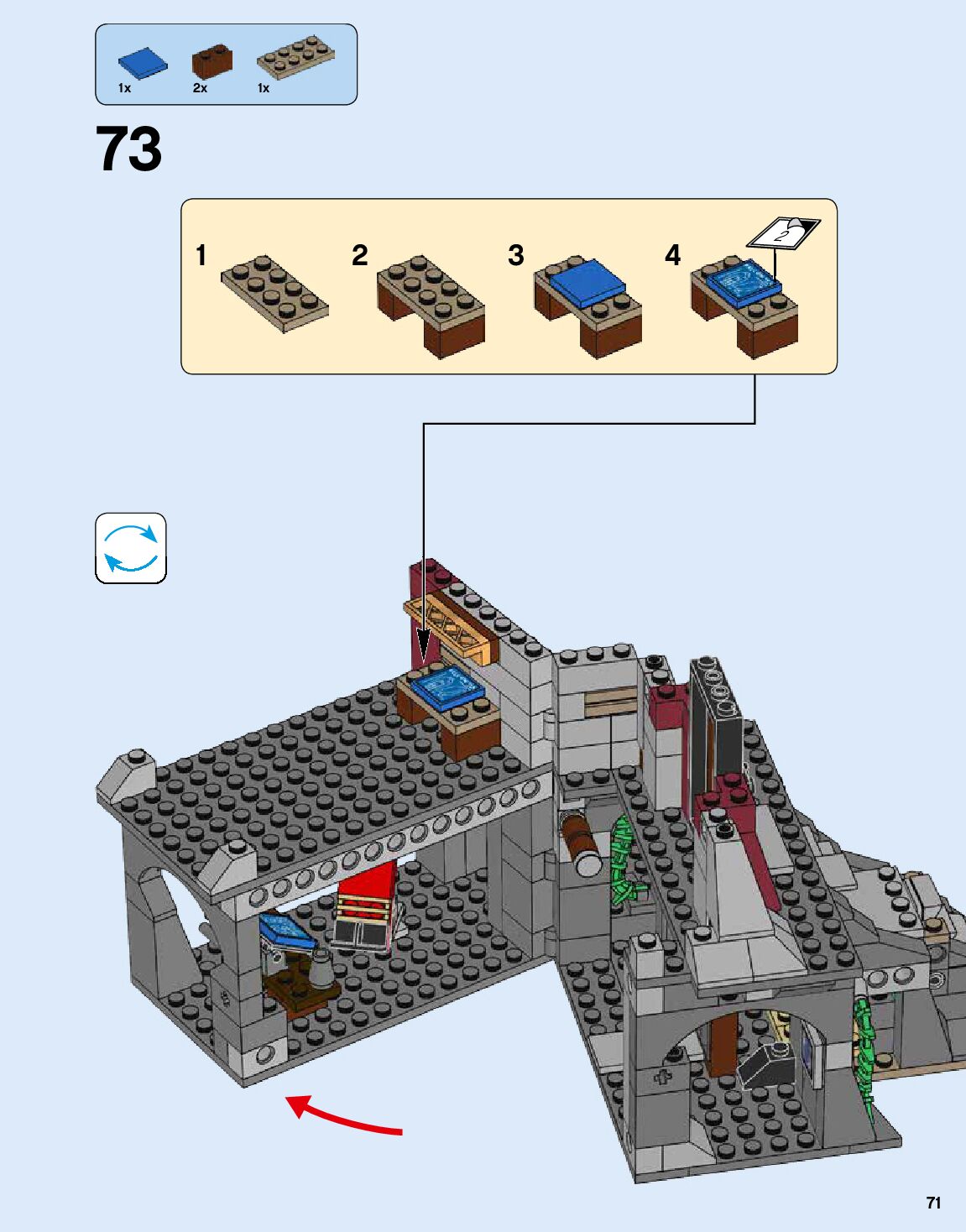 1x 2x 1x

73

1 2 3 4

2

71