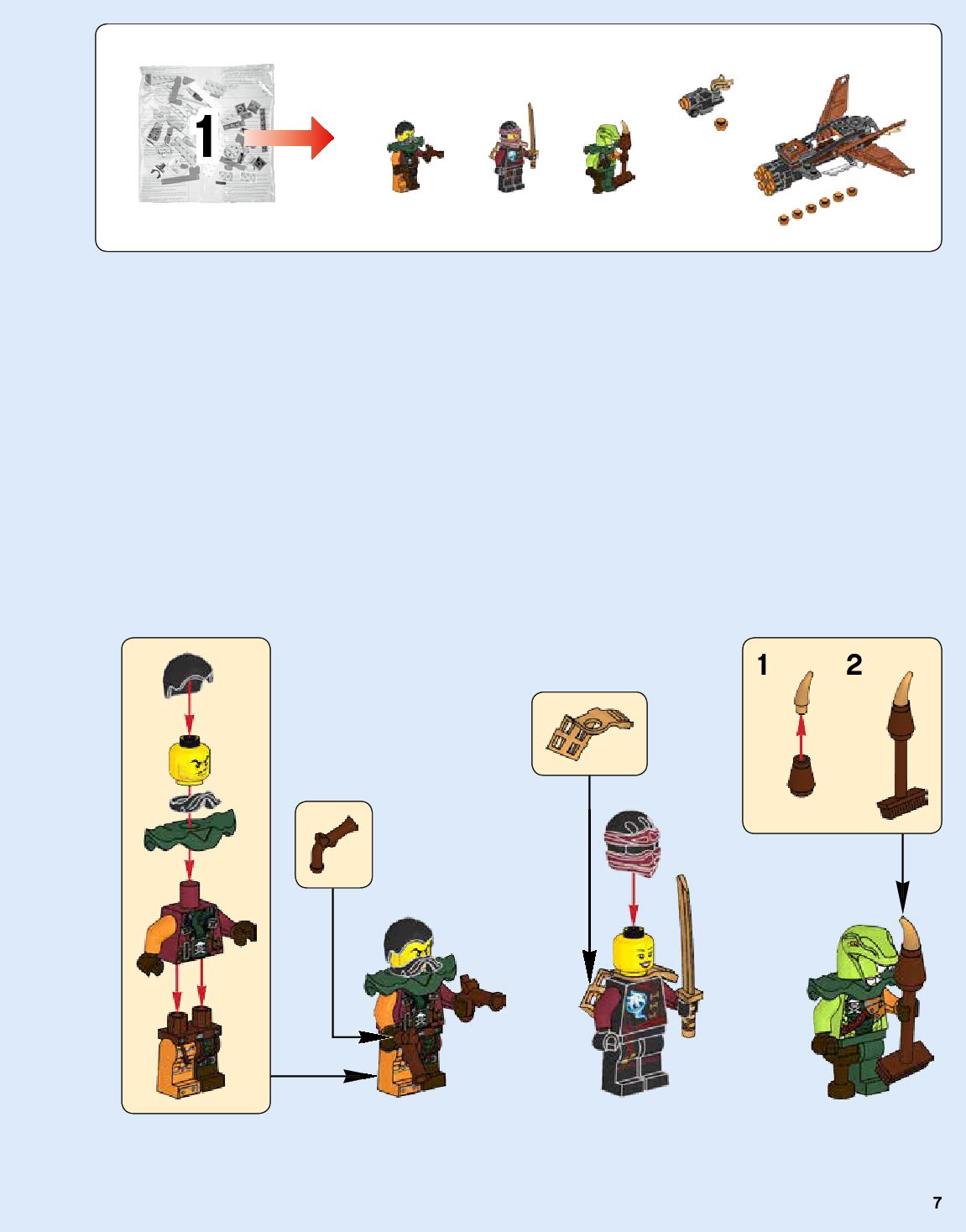 1

1 2

7