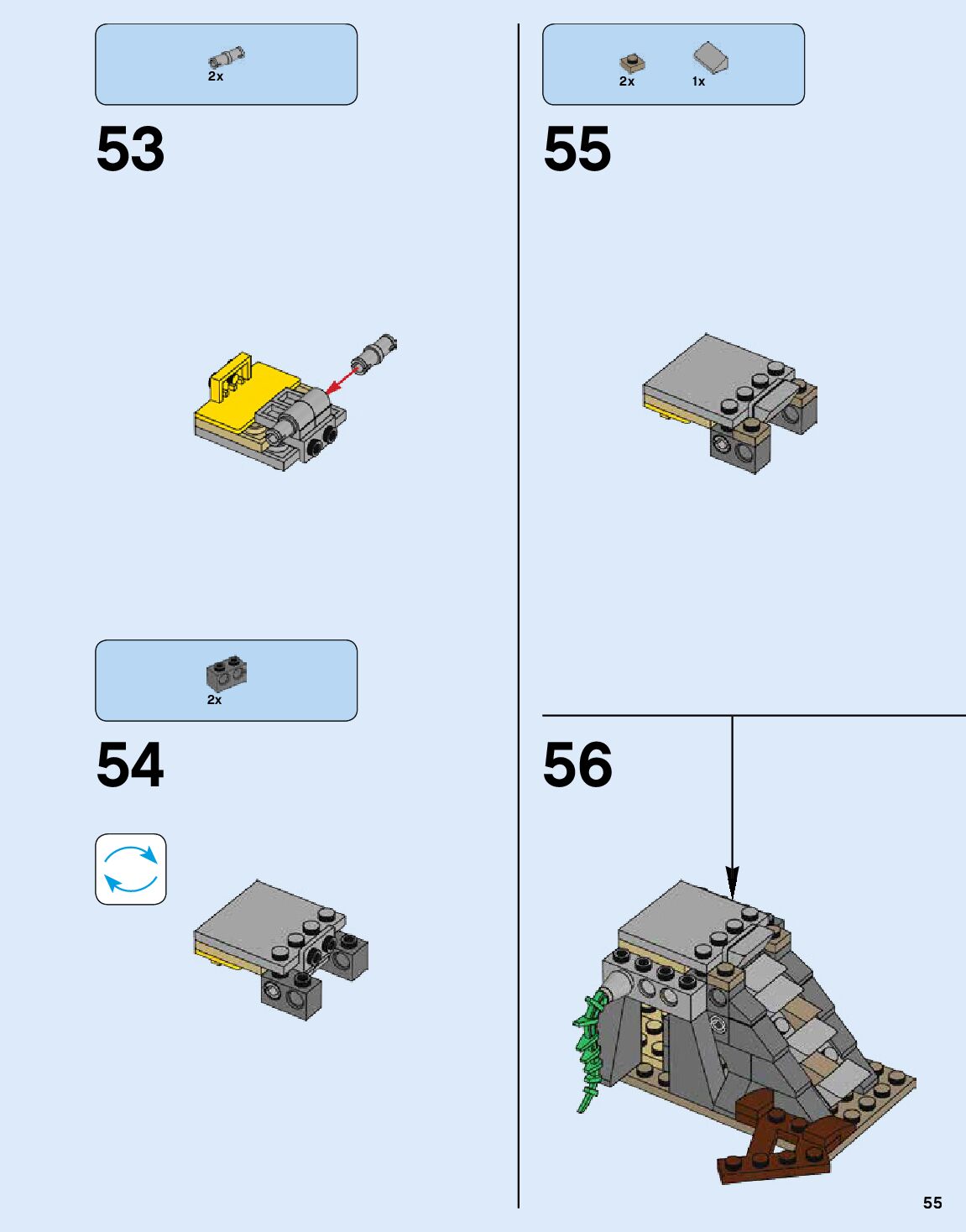 2x

53

2x

54

2x 1x

55

56

55