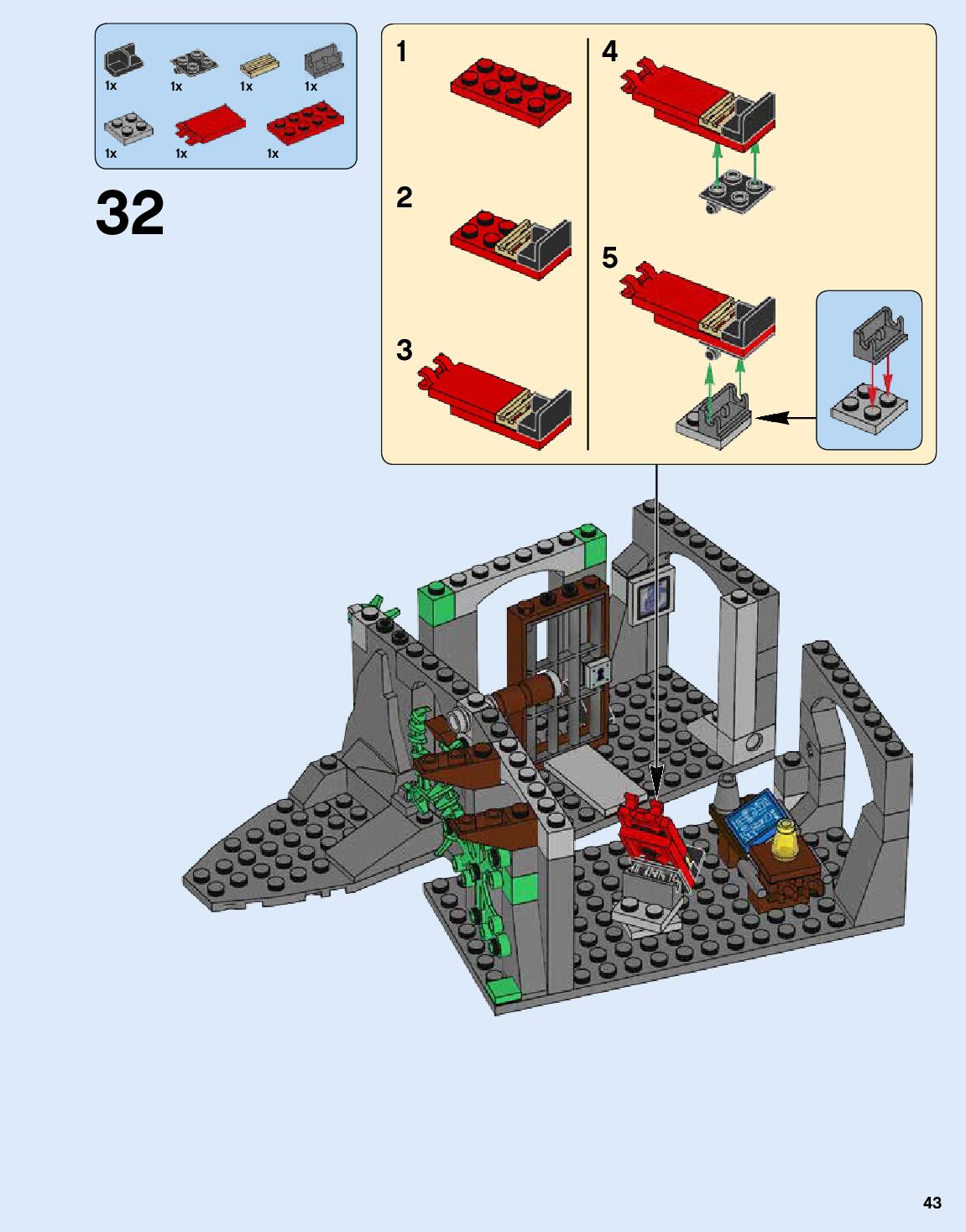 1x 1x 1x 1x
1x 1x 1x

32

1

2

3

4

5

43