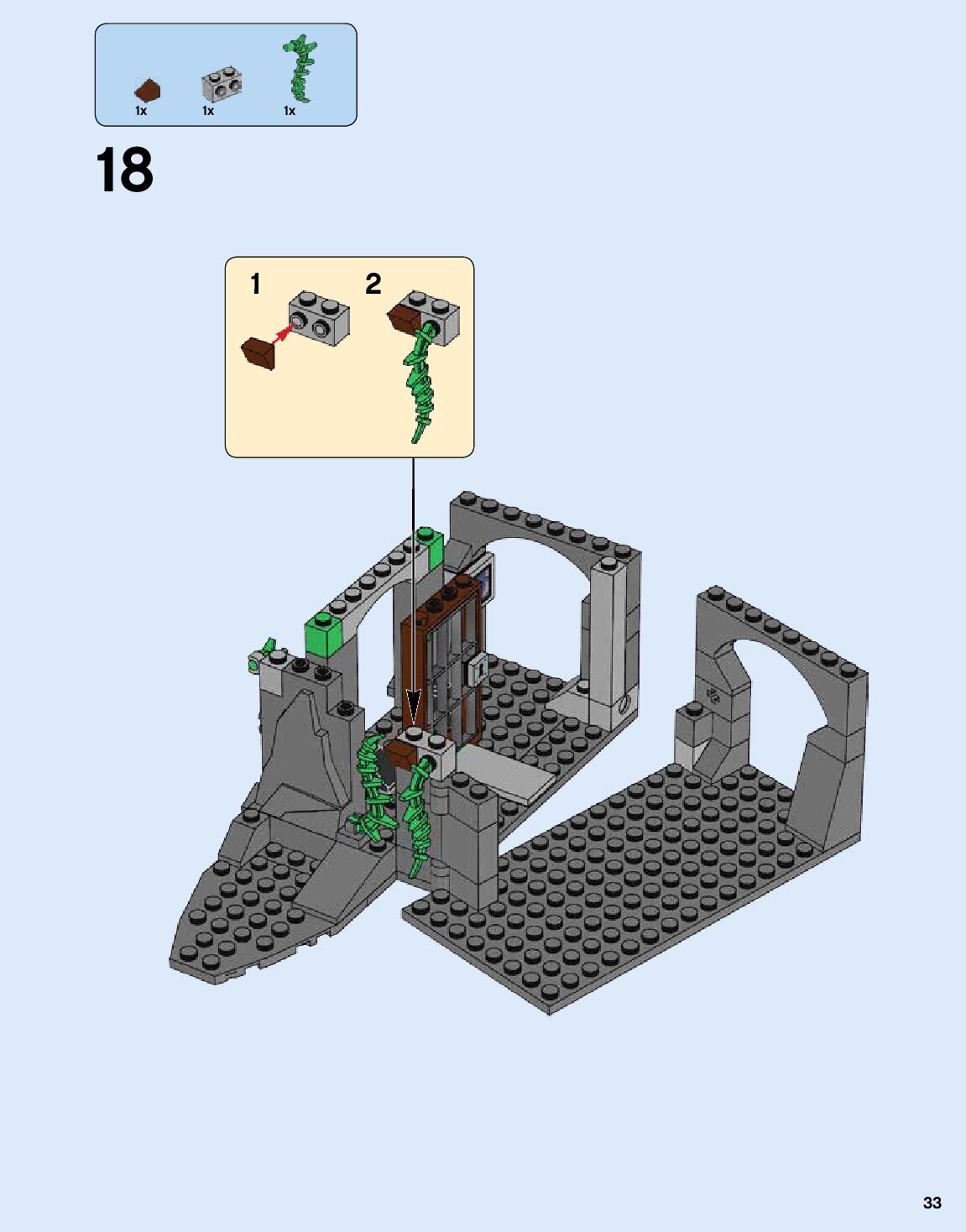 1x 1x 1x

18

1 2

33