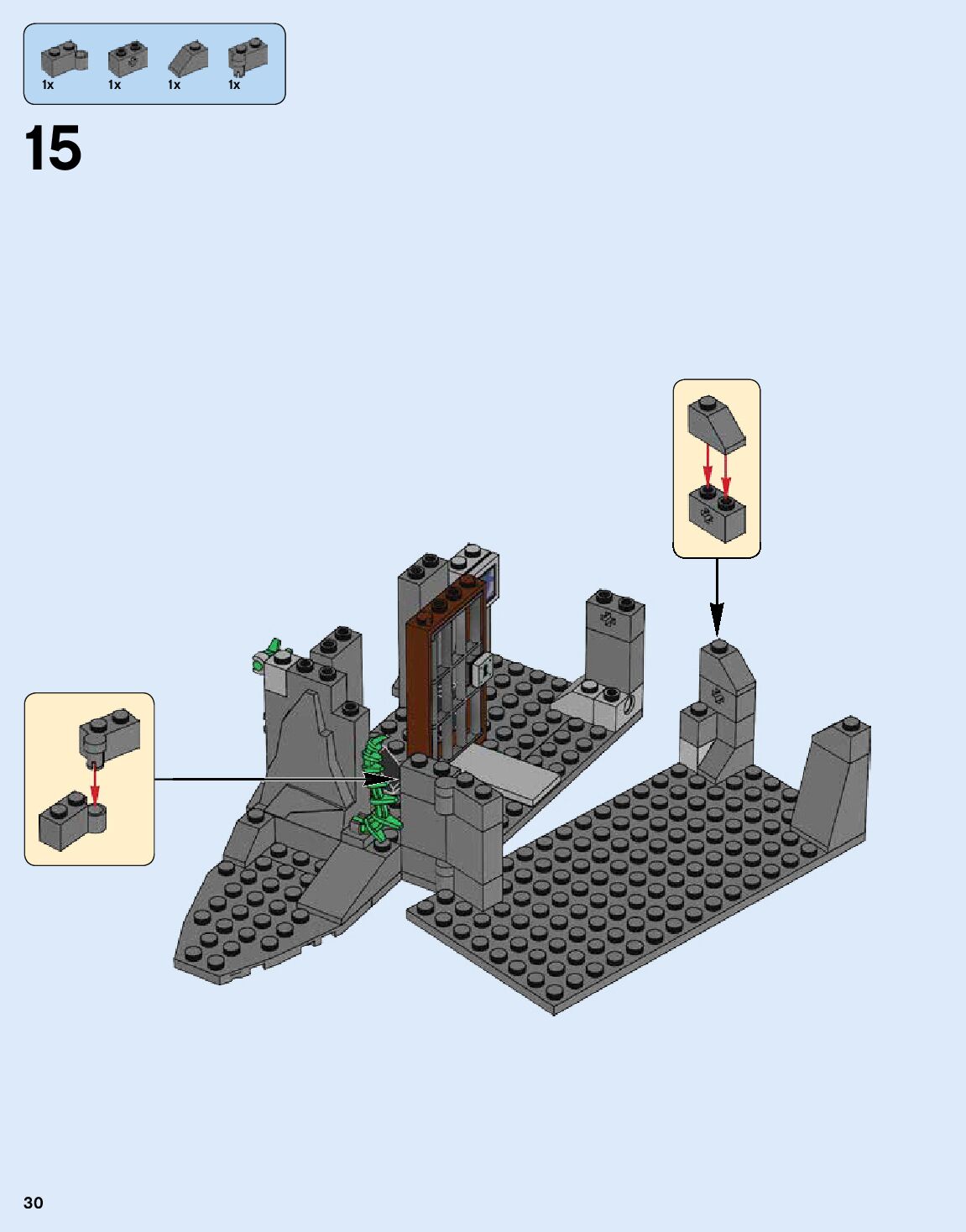 1x 1x 1x 1x

15

30