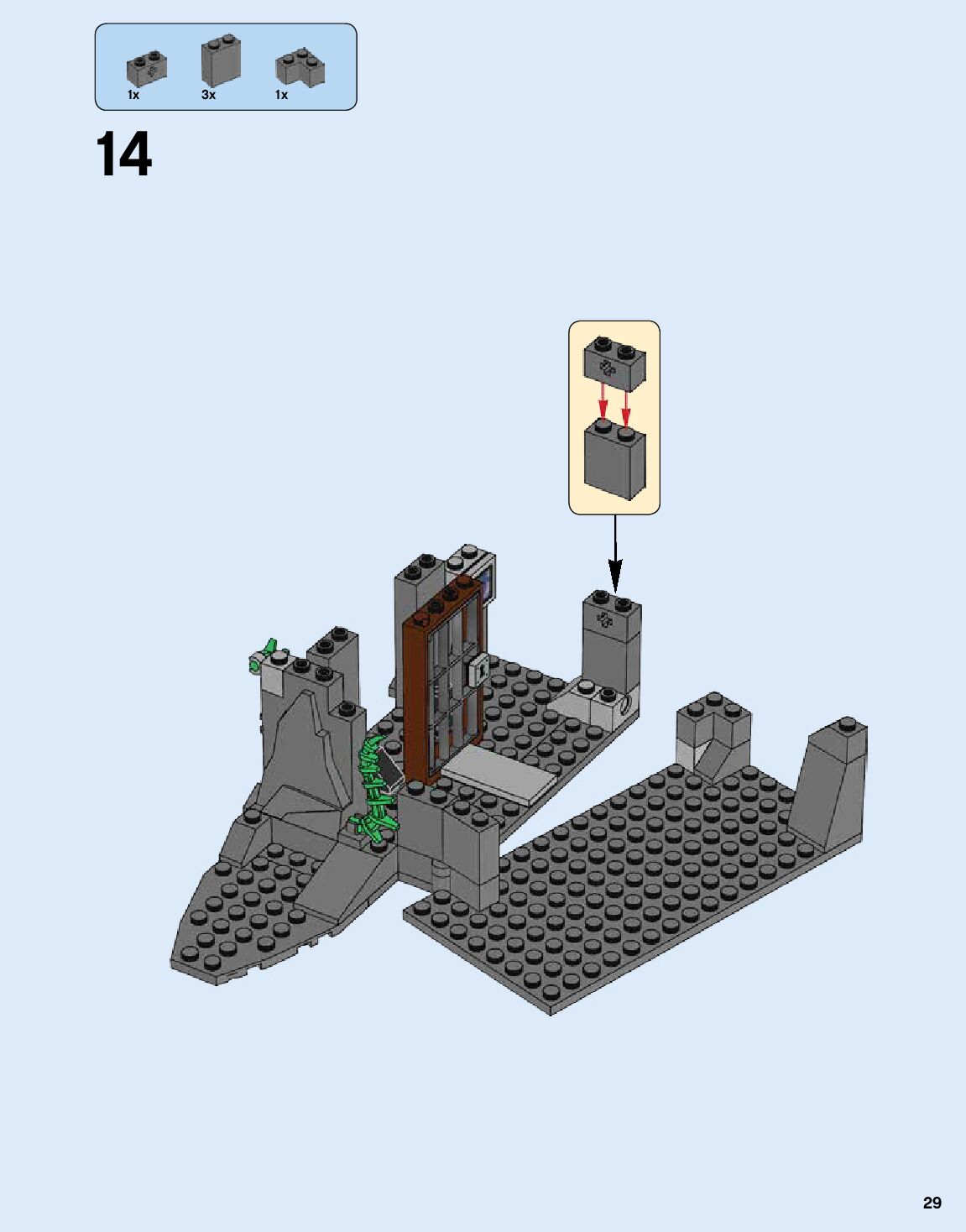 1x 3x 1x

14

29