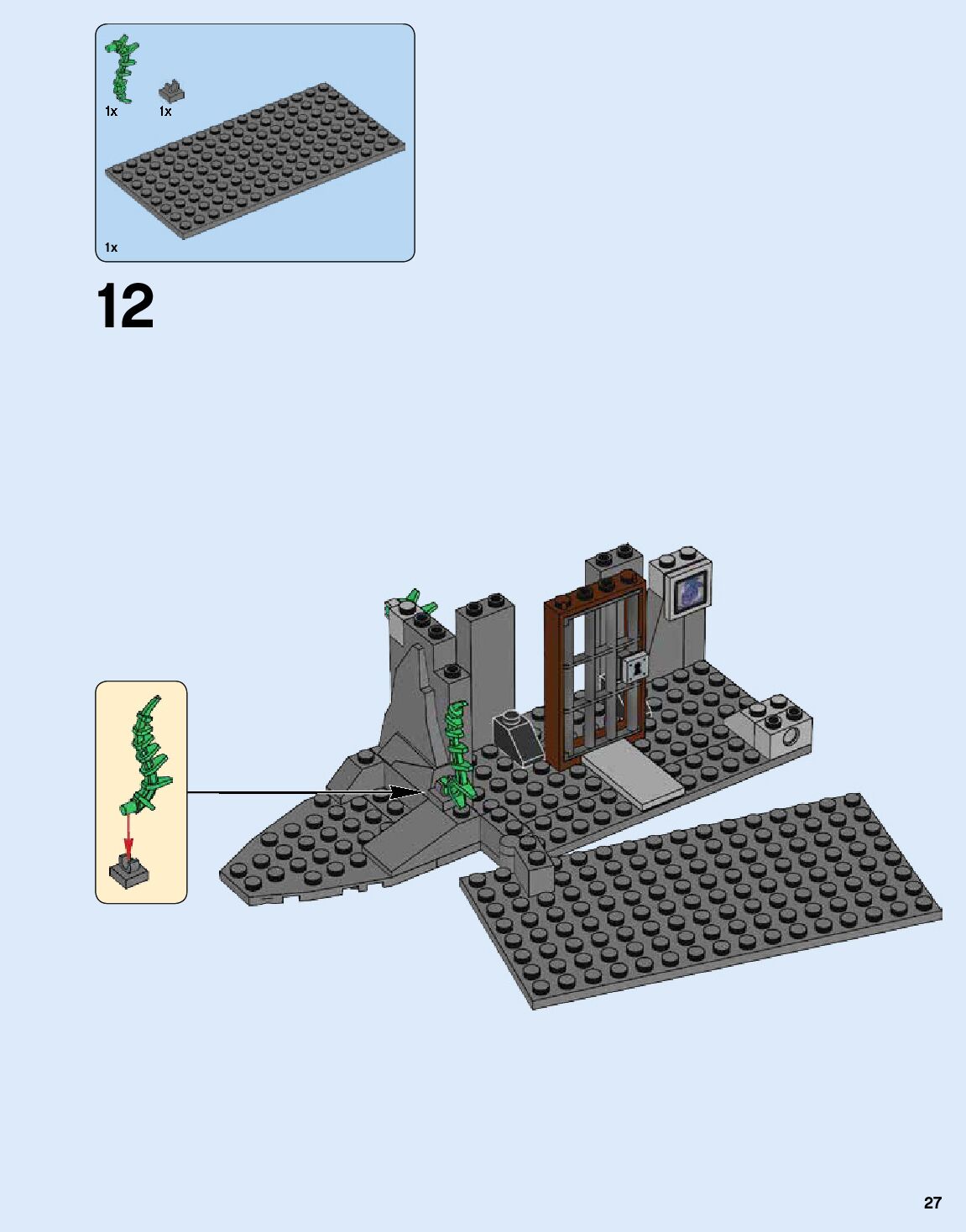 1x
1x
1x

12

27