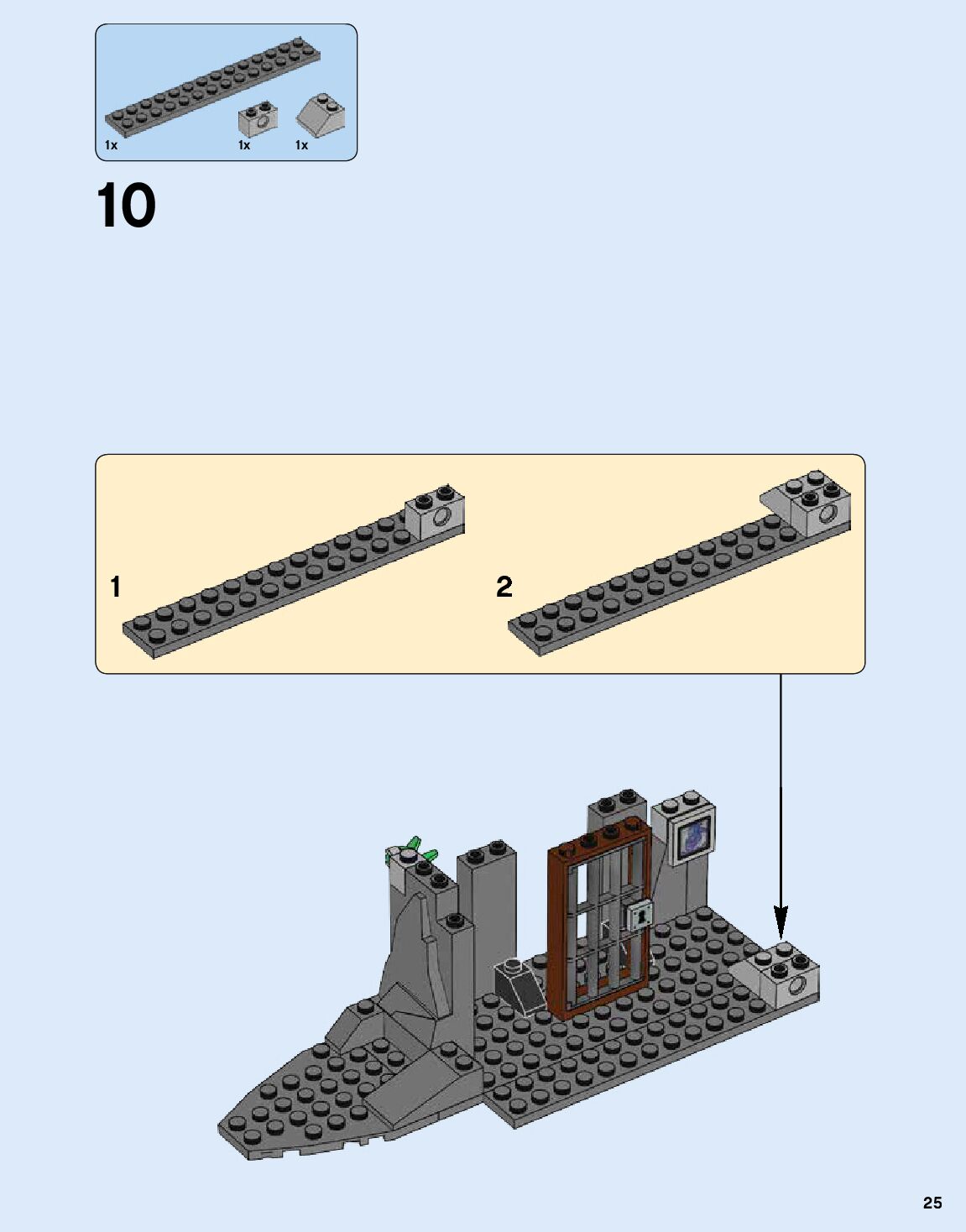 1x
1x
1x

10

1

2

25