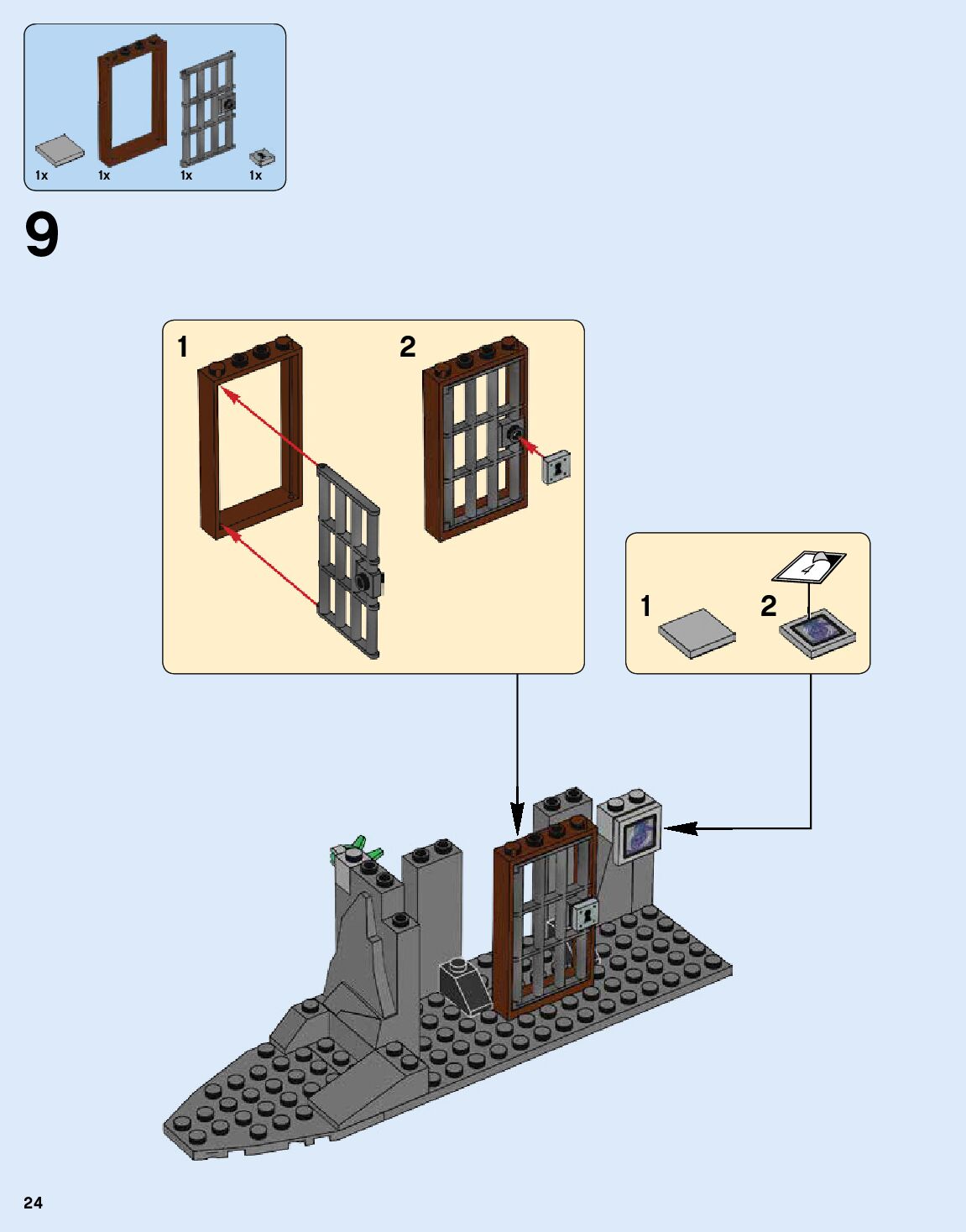 1x 1x 1x 1x

9

1

2

1

2

4

24