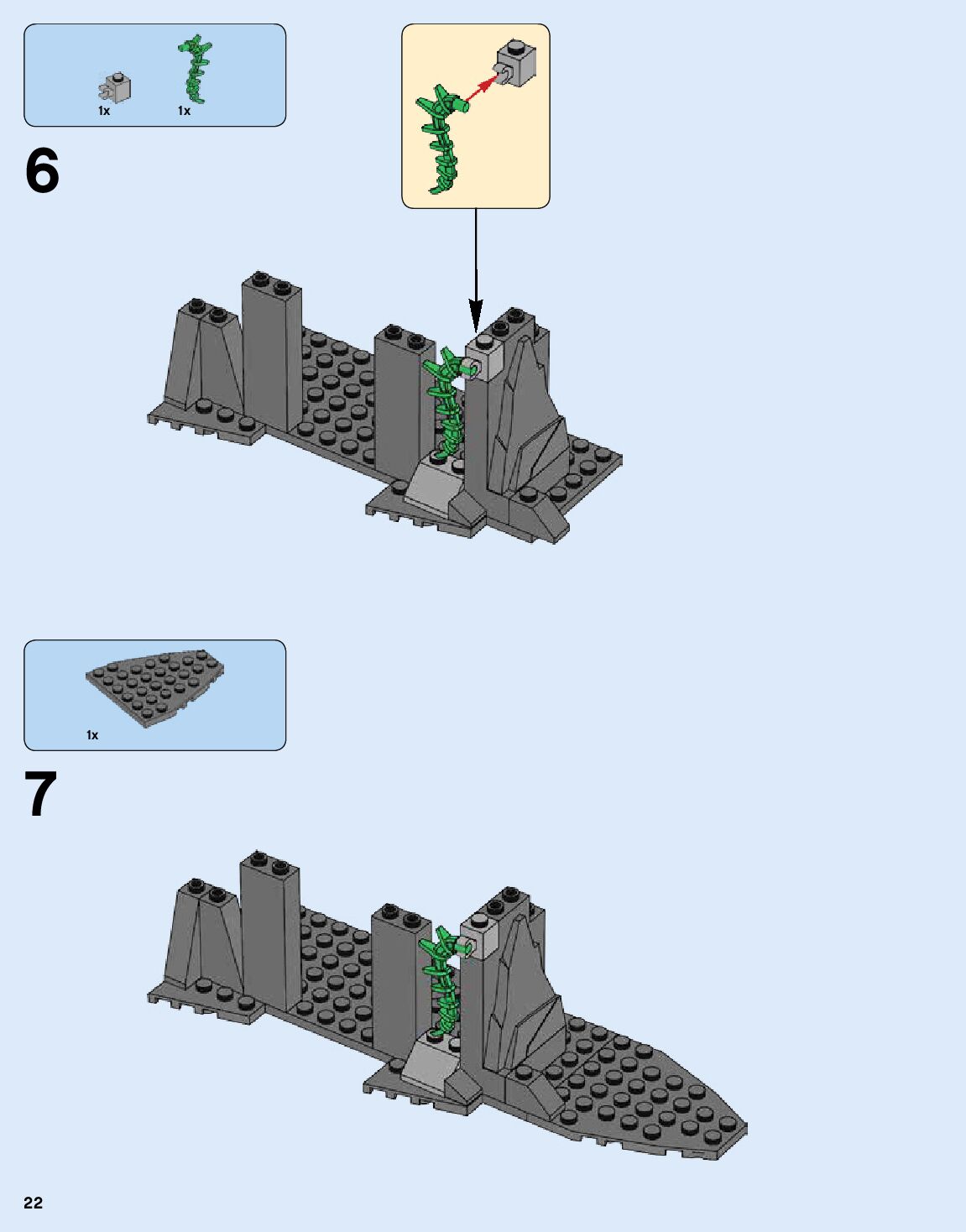 1x 1x

6

1x

7

22