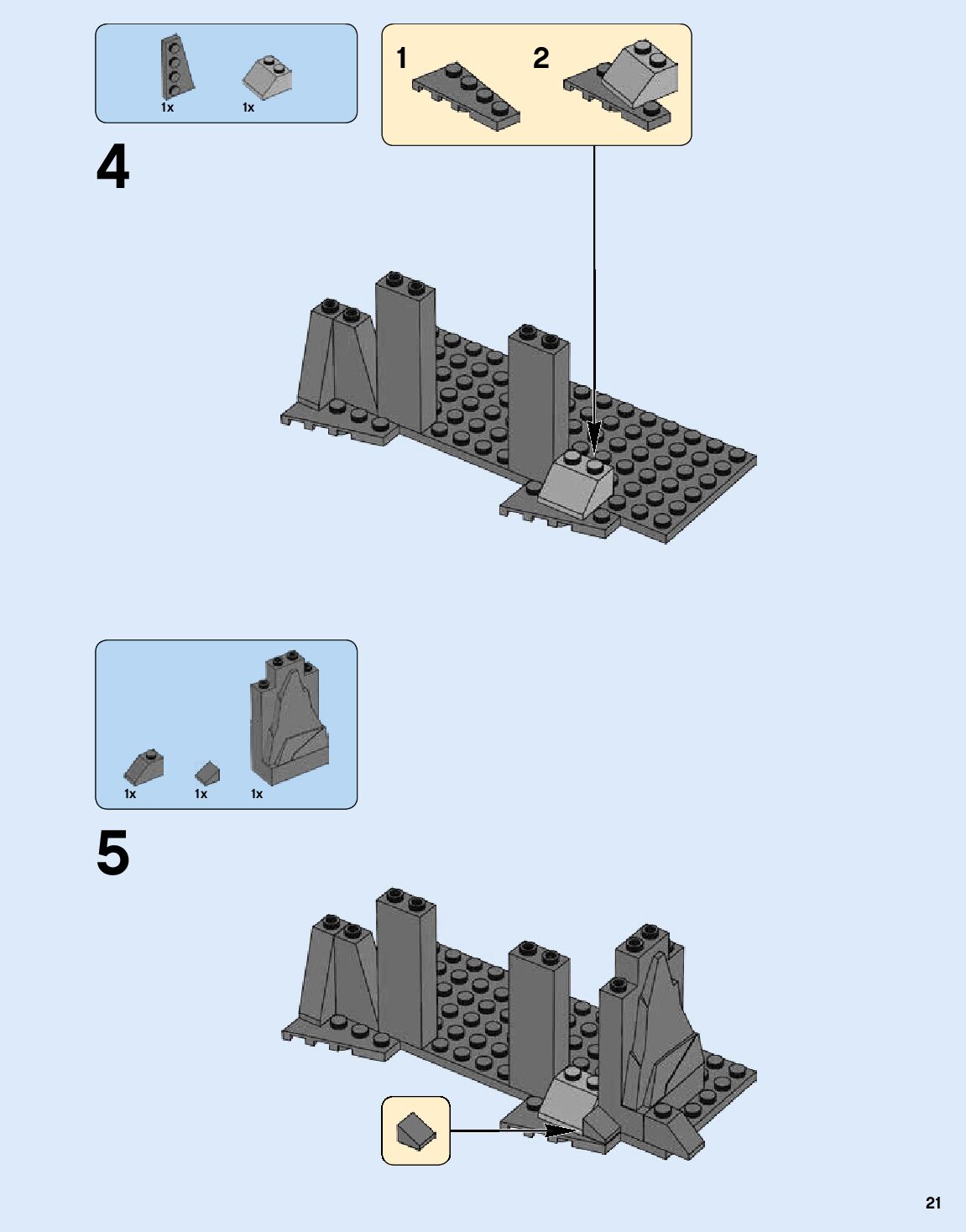 1x 1x

1 2

4

1x 1x 1x

5

21