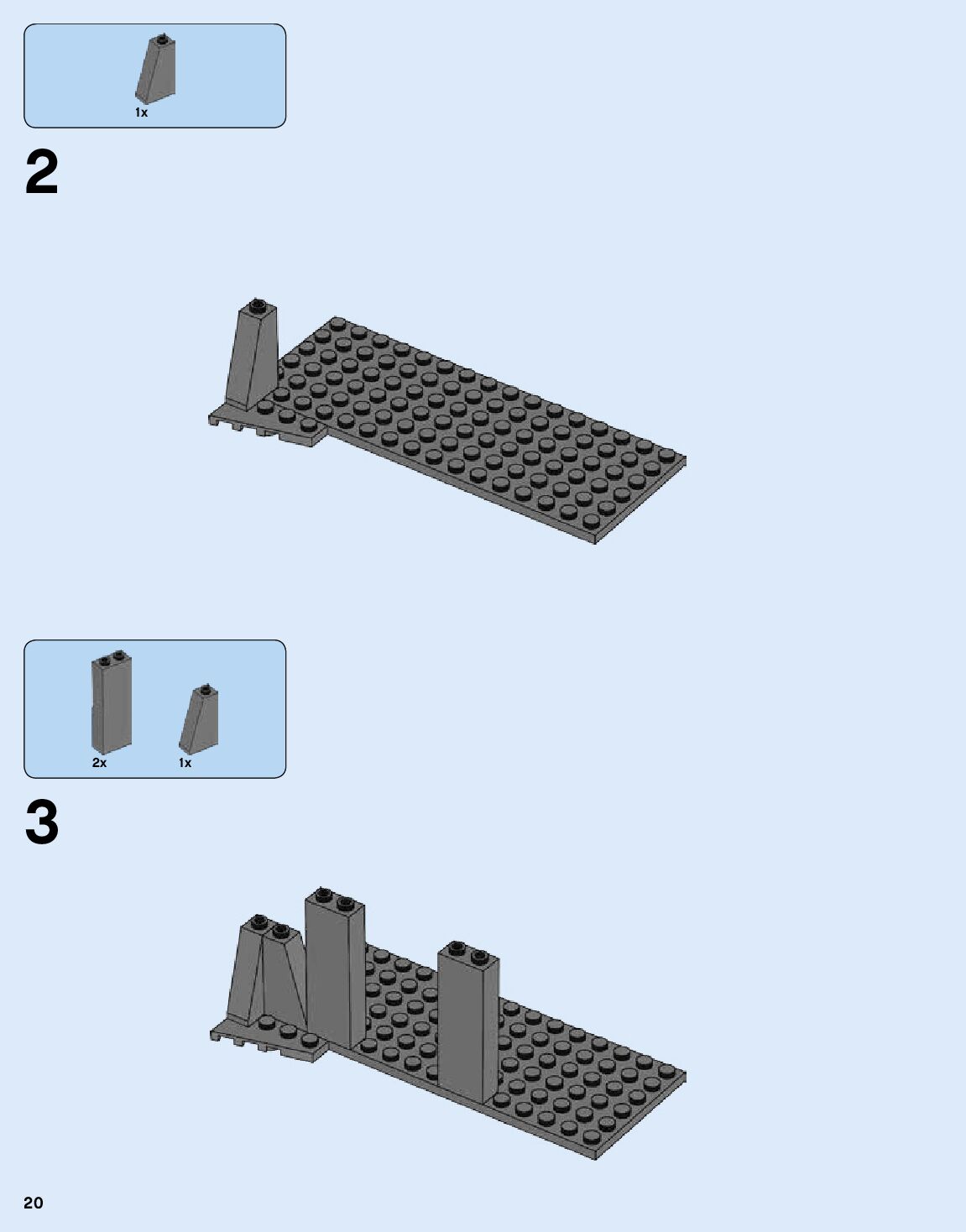 1x

2

2x 1x

3

20