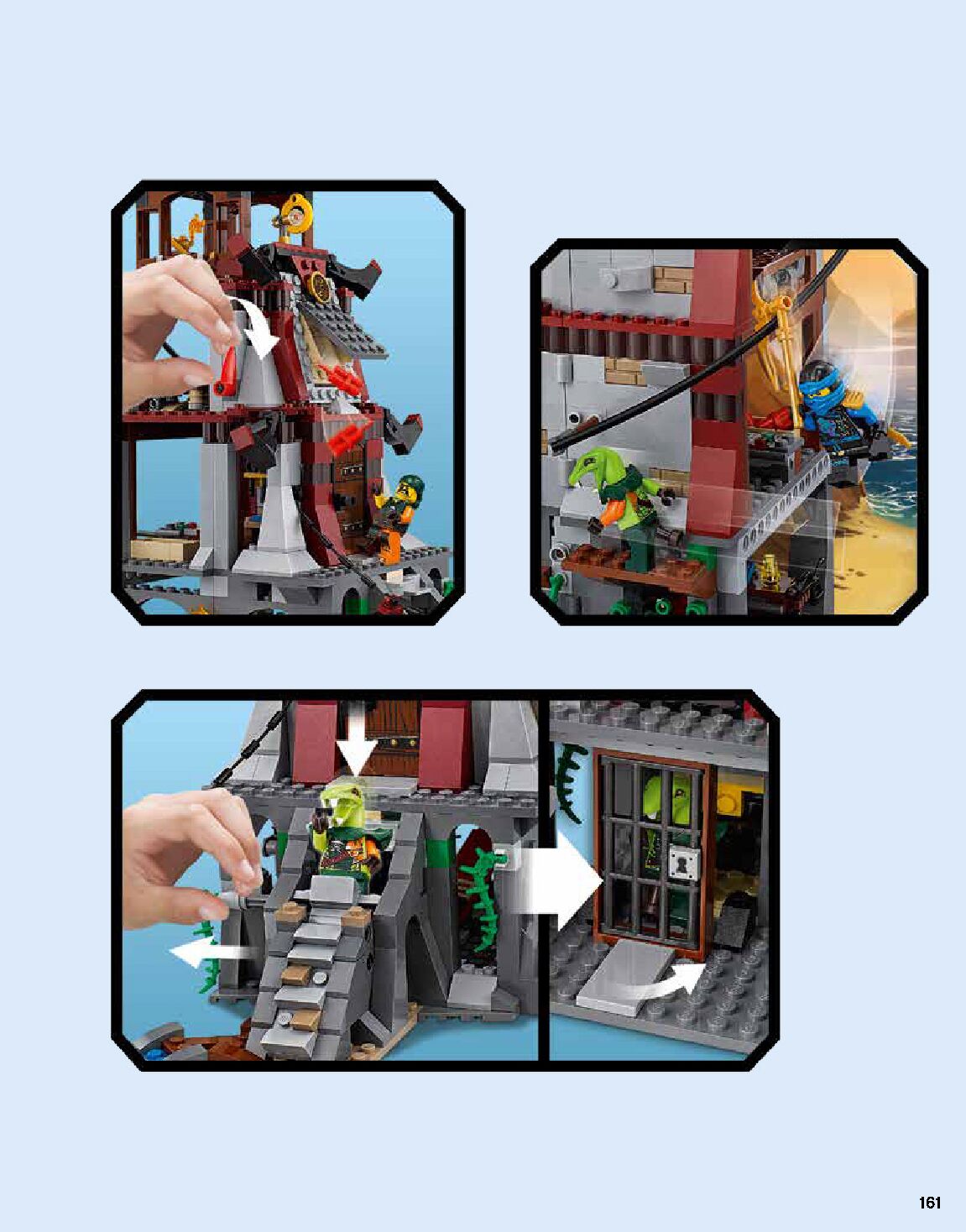 161