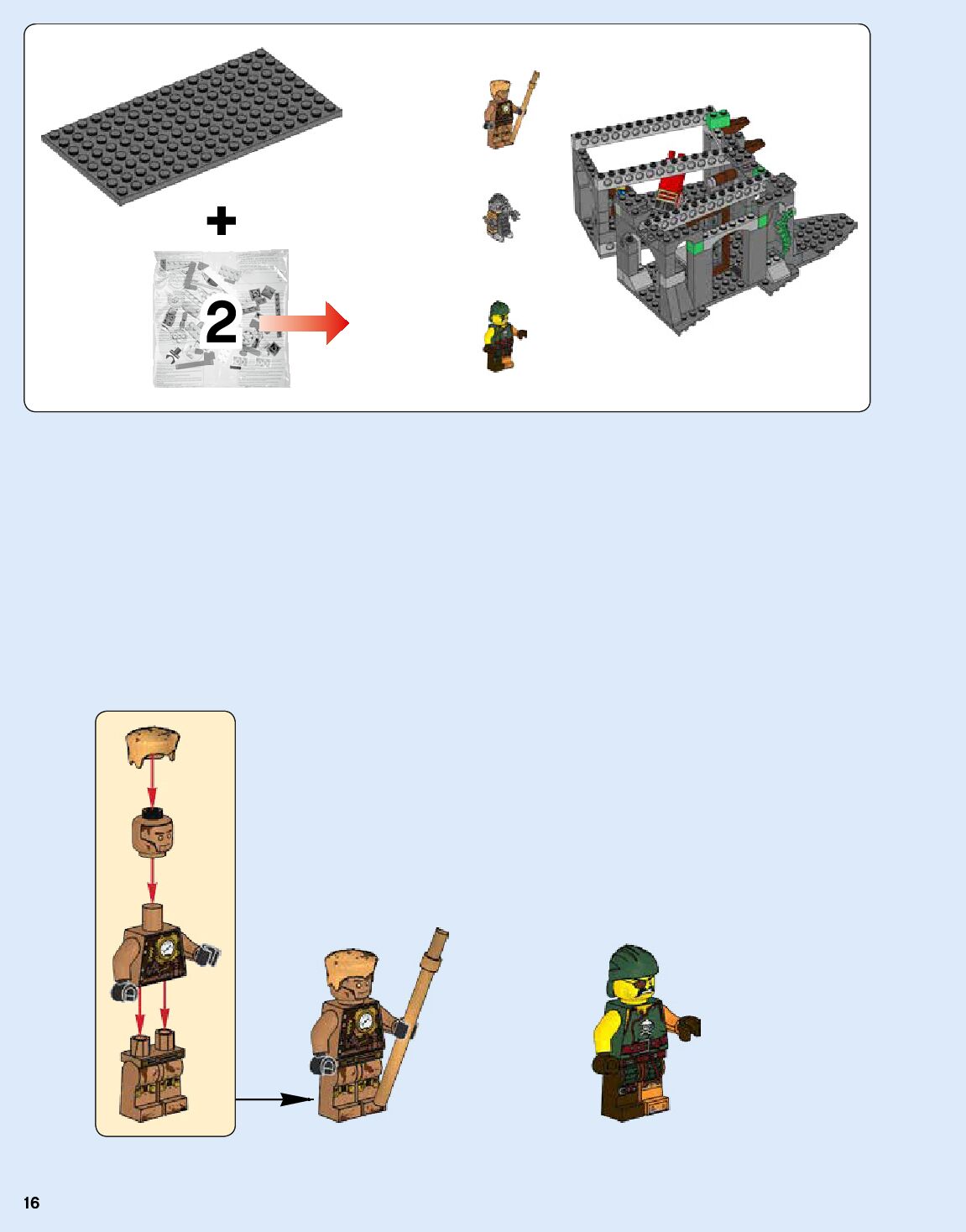 +

2

16