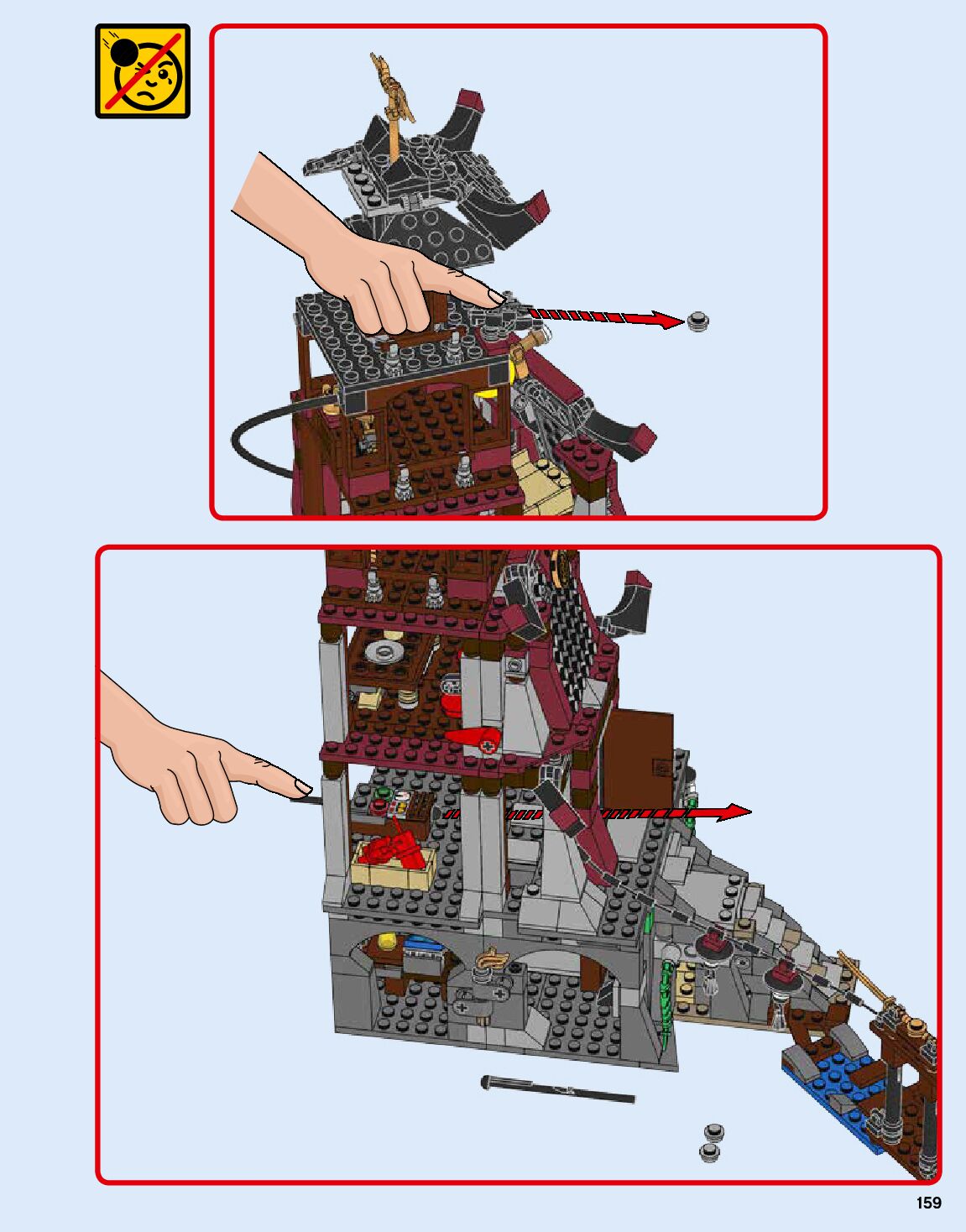 159