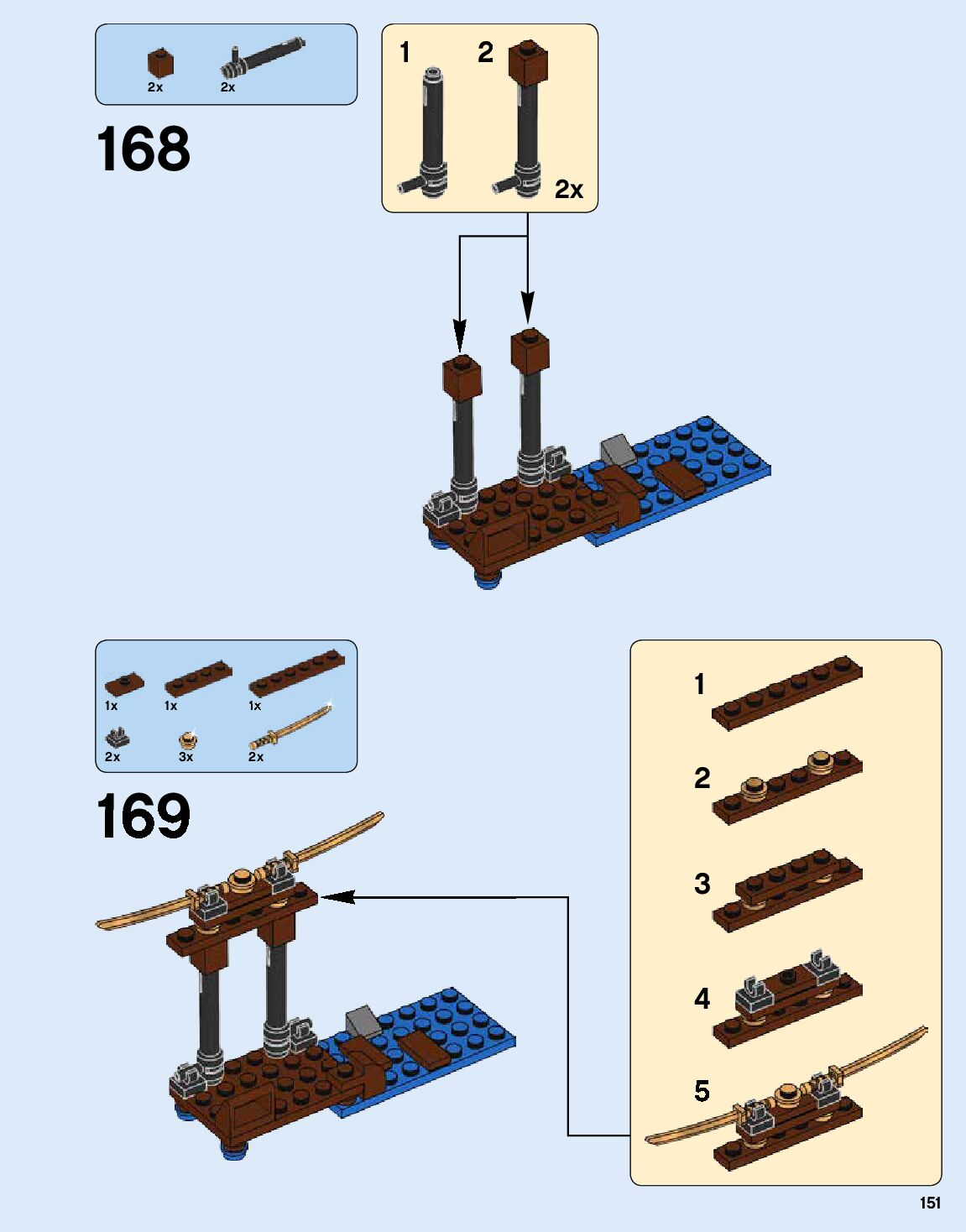 2x 2x

168

1 2

2x

1x 1x 1x

2x 3x 2x

169

1

2

3

4

5

151