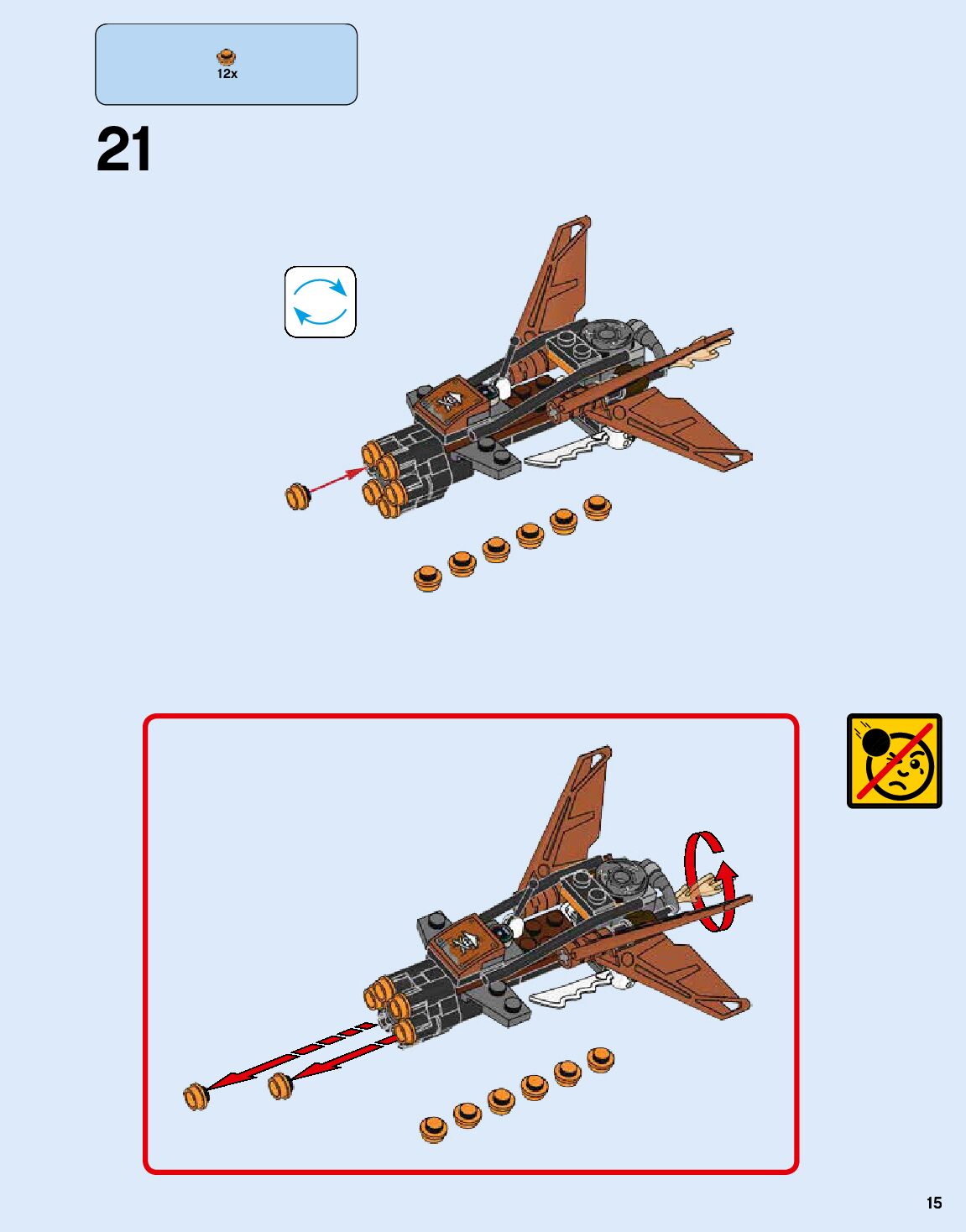 12x

21

15