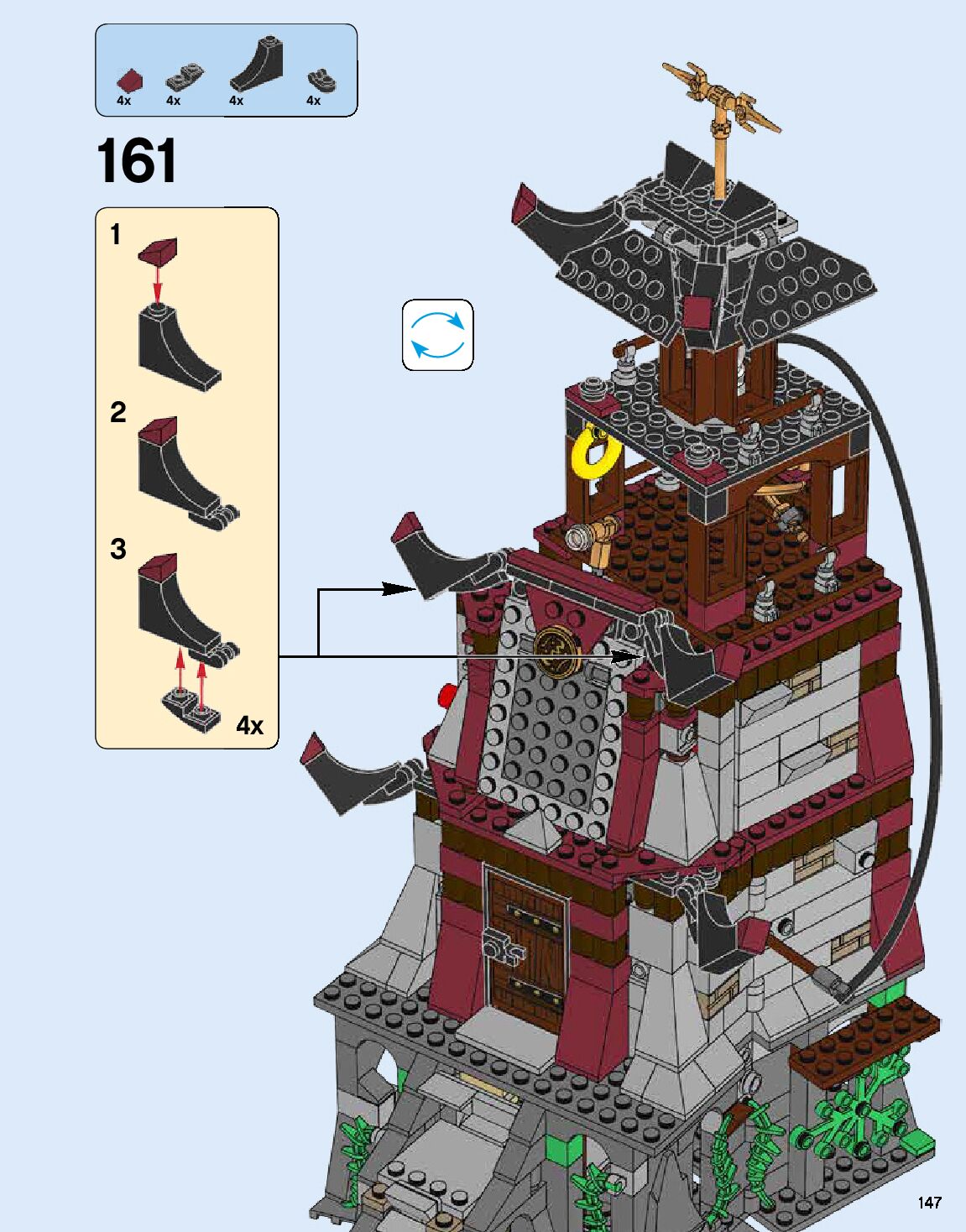 4x 4x 4x 4x

161

1

2

3

4x

147