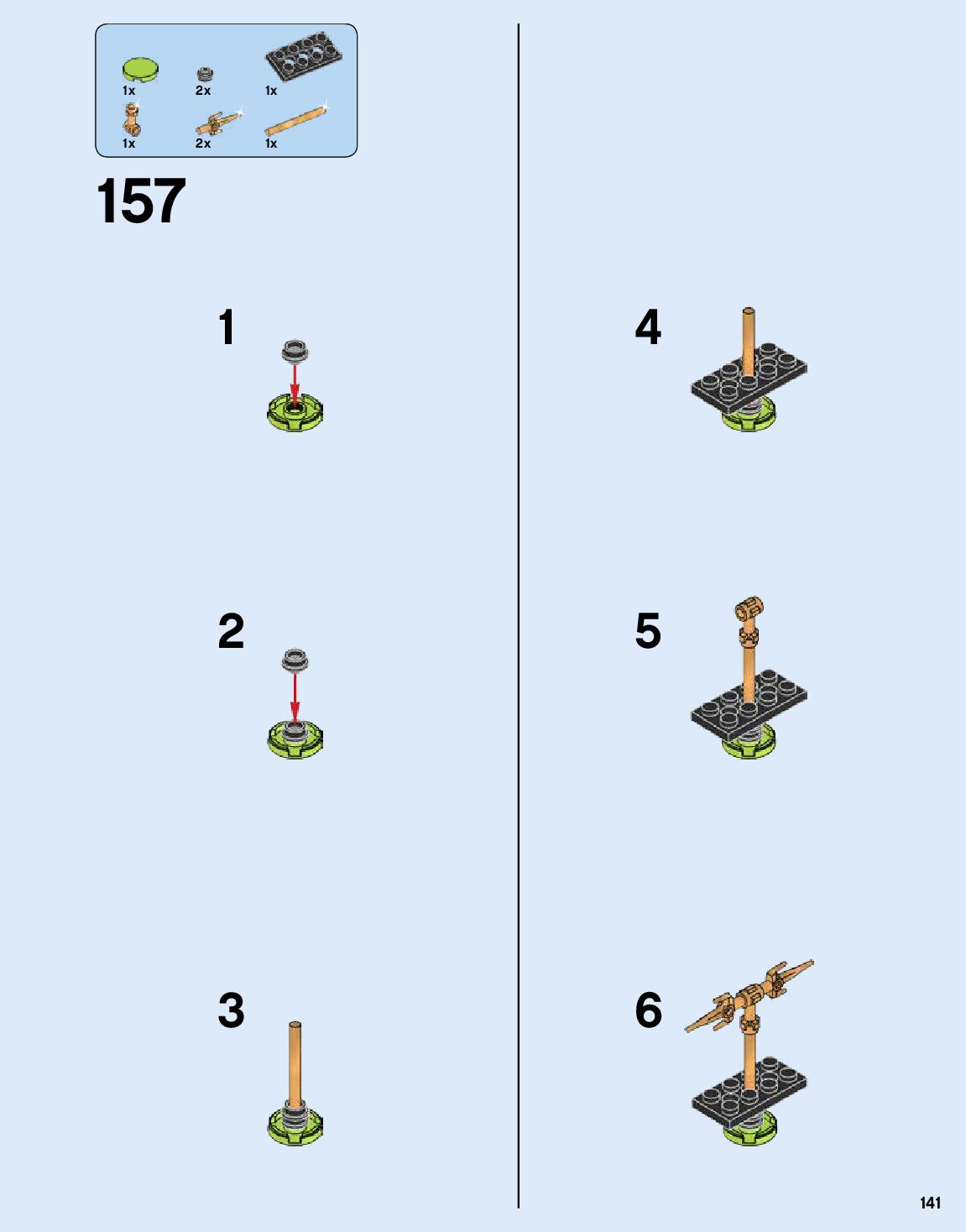 1x 2x 1x
1x 2x 1x

157

1

2

3

4

5

6

141