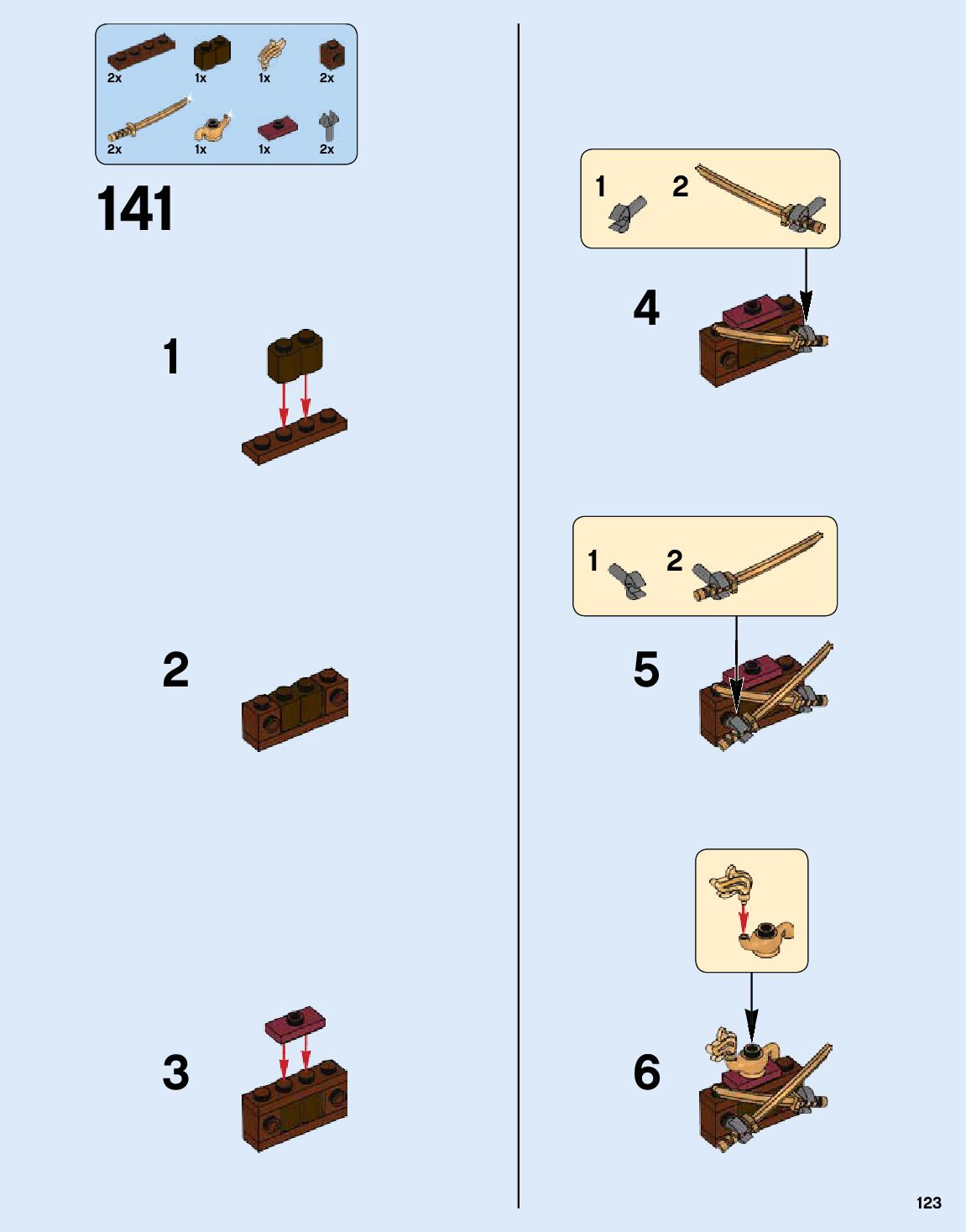 2x
1x
1x
2x
2x
1x
1x
2x

141

1

2

3

1
2

4

1
2

5

6

123