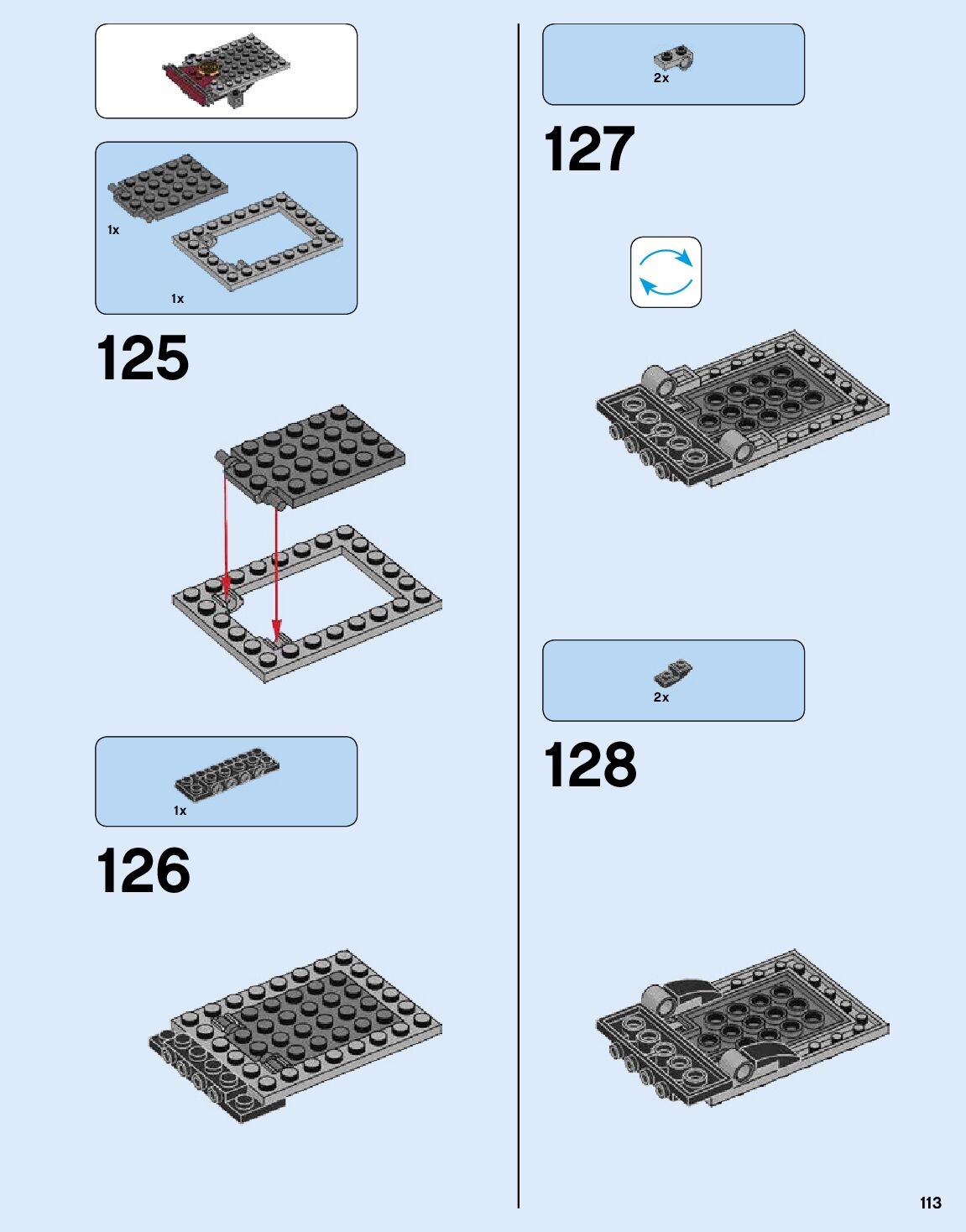 1x

1x

125

1x

126

2x

127

2x

128

113