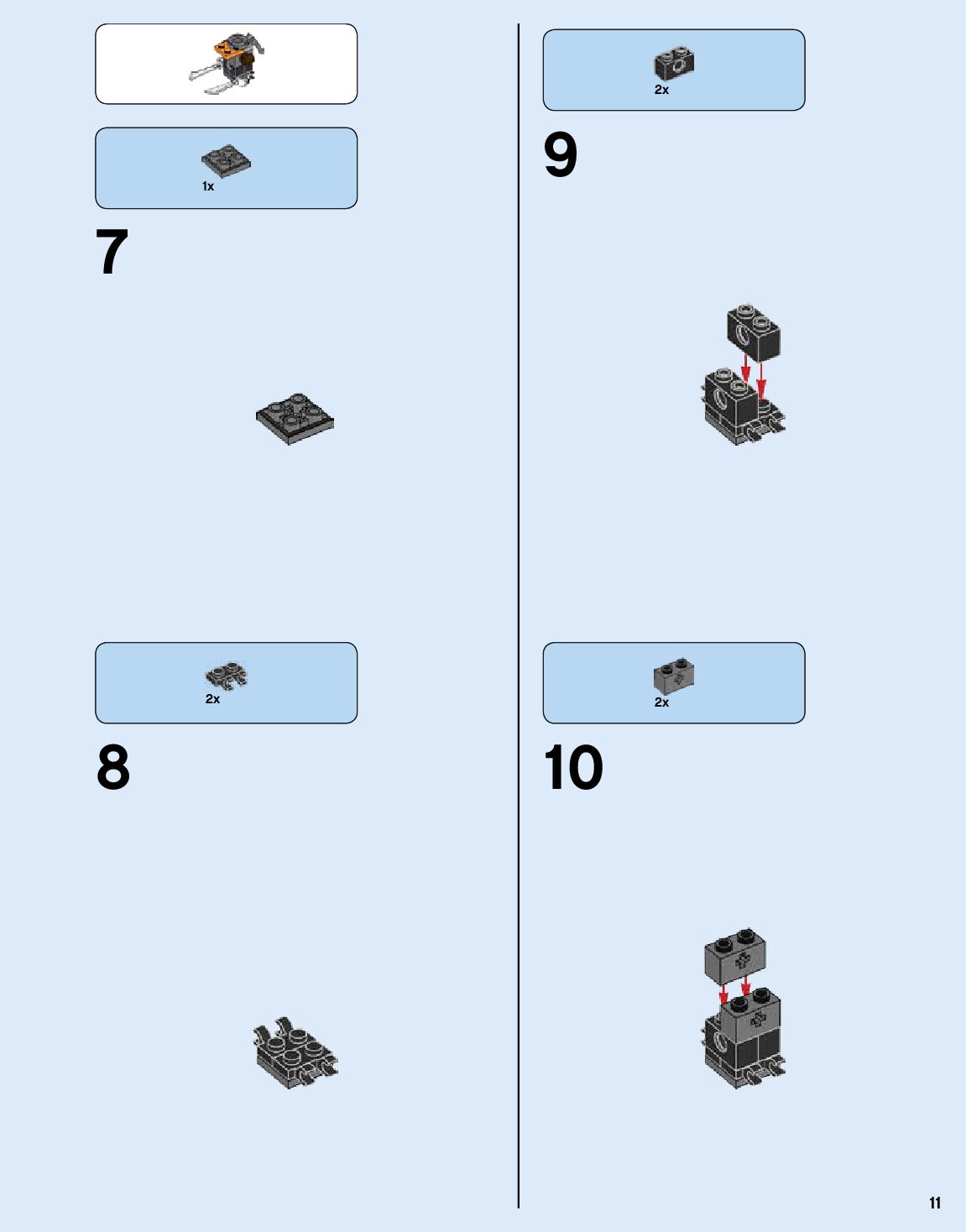 1x

7

2x

8

2x

9

2x

10

11