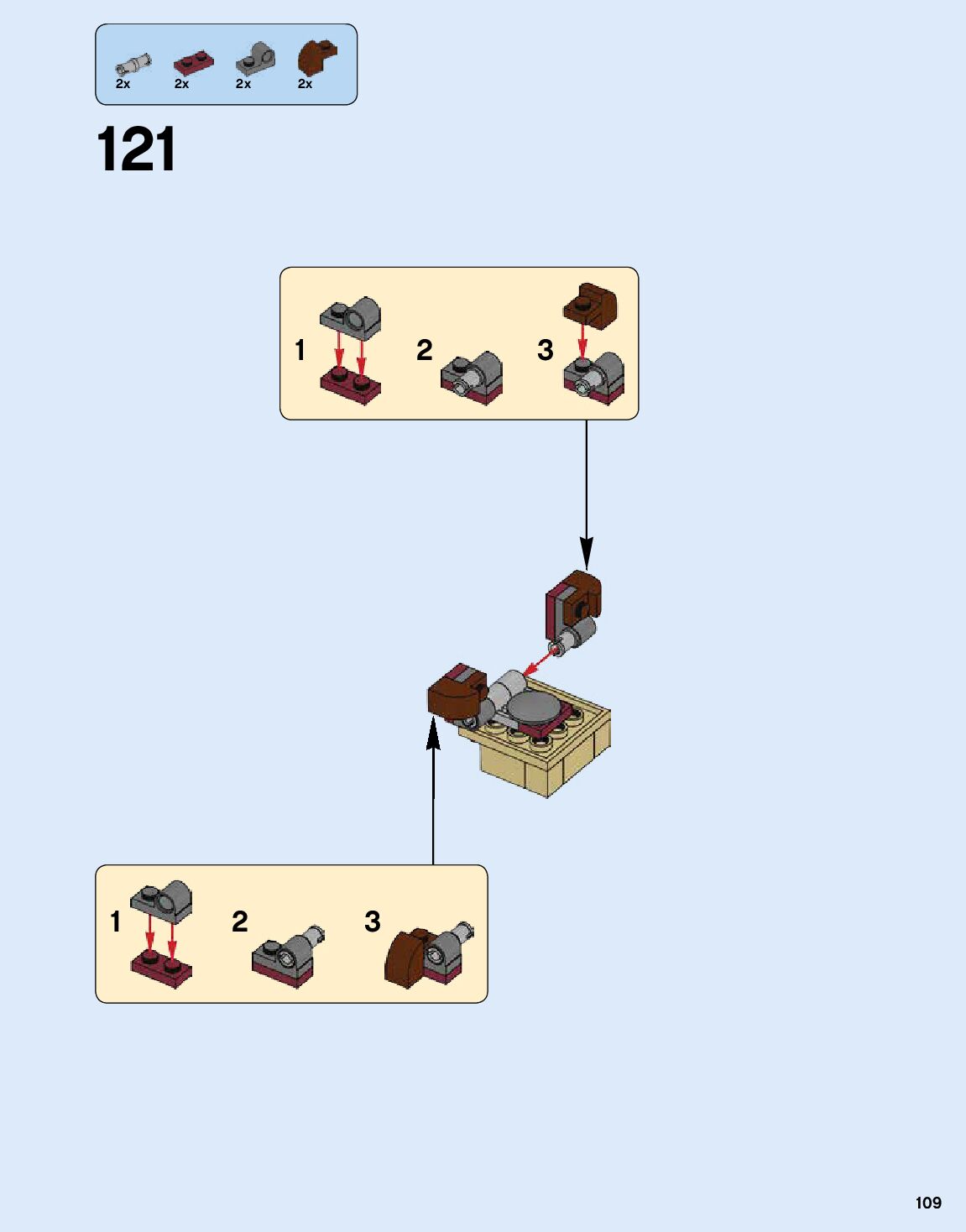 2x 2x 2x 2x

121

1 2 3

1 2 3

109