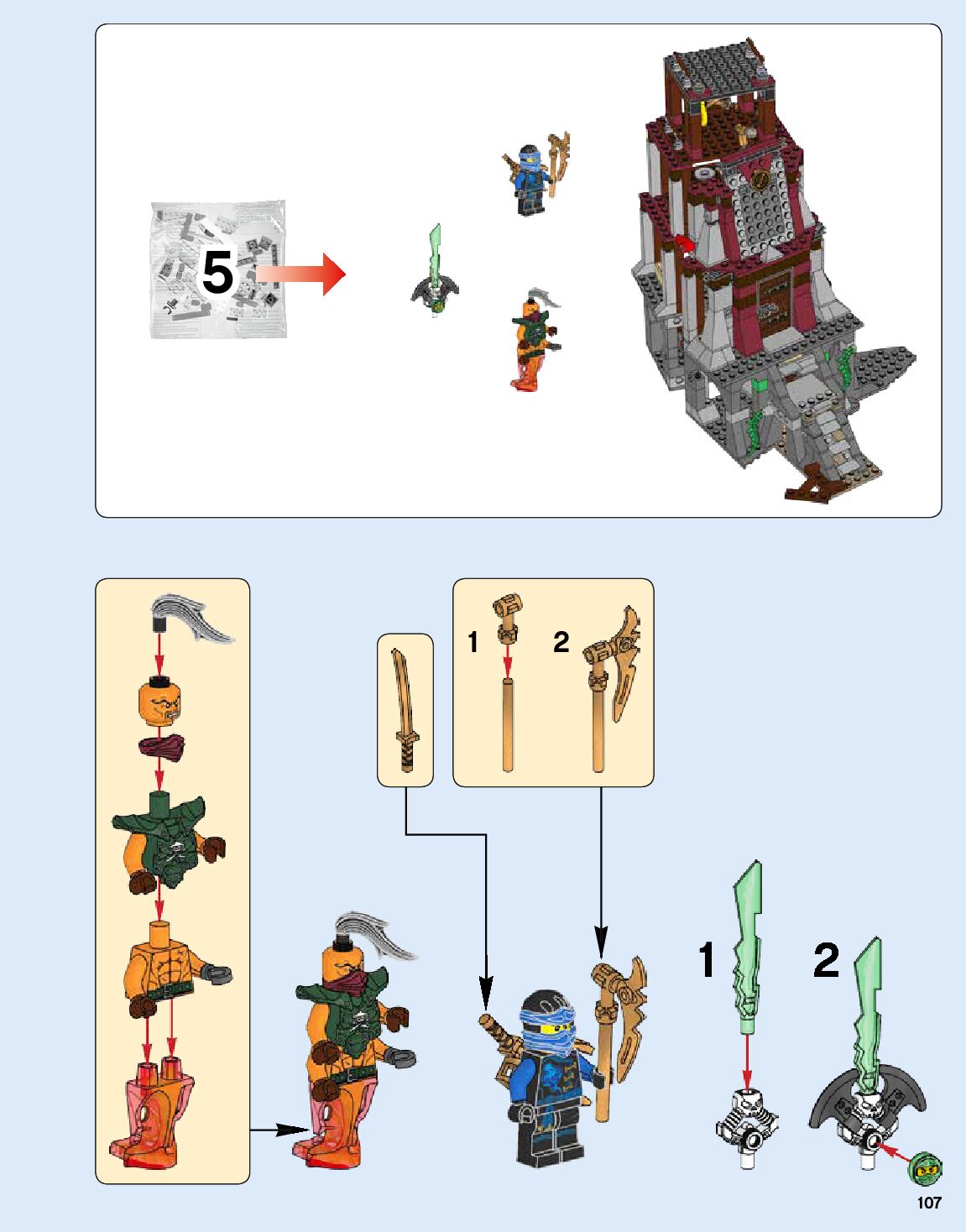 5

1 2

1 2

107