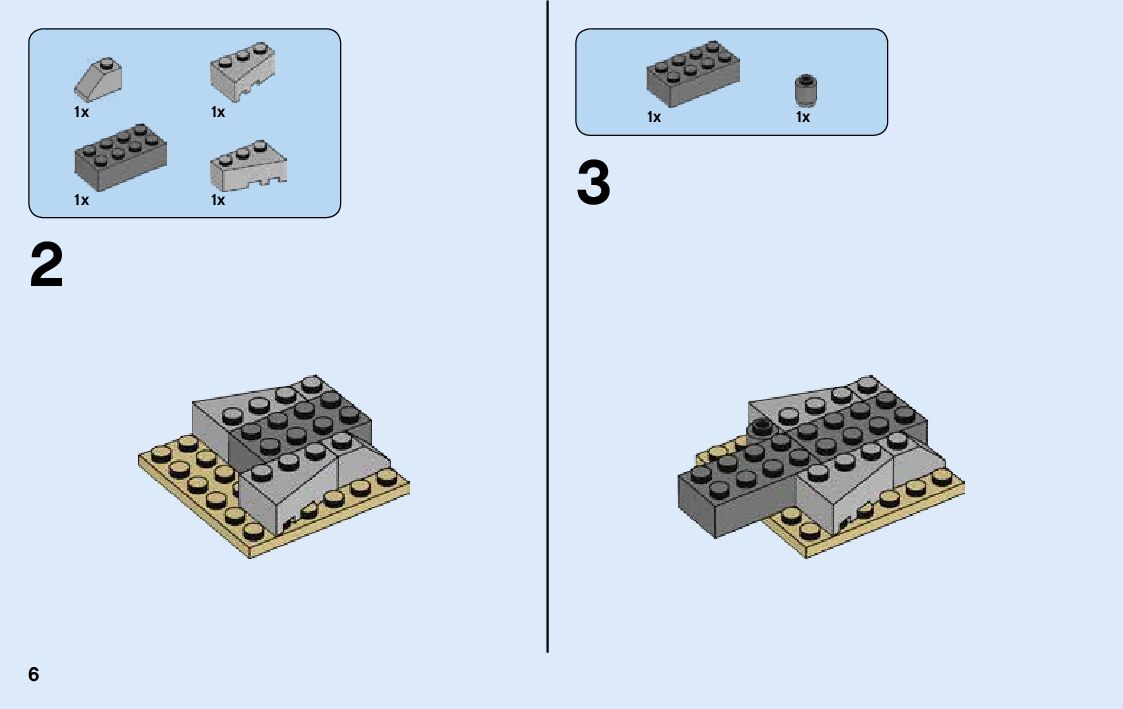 1x
1x
1x
1x

2

1x
1x

3

6