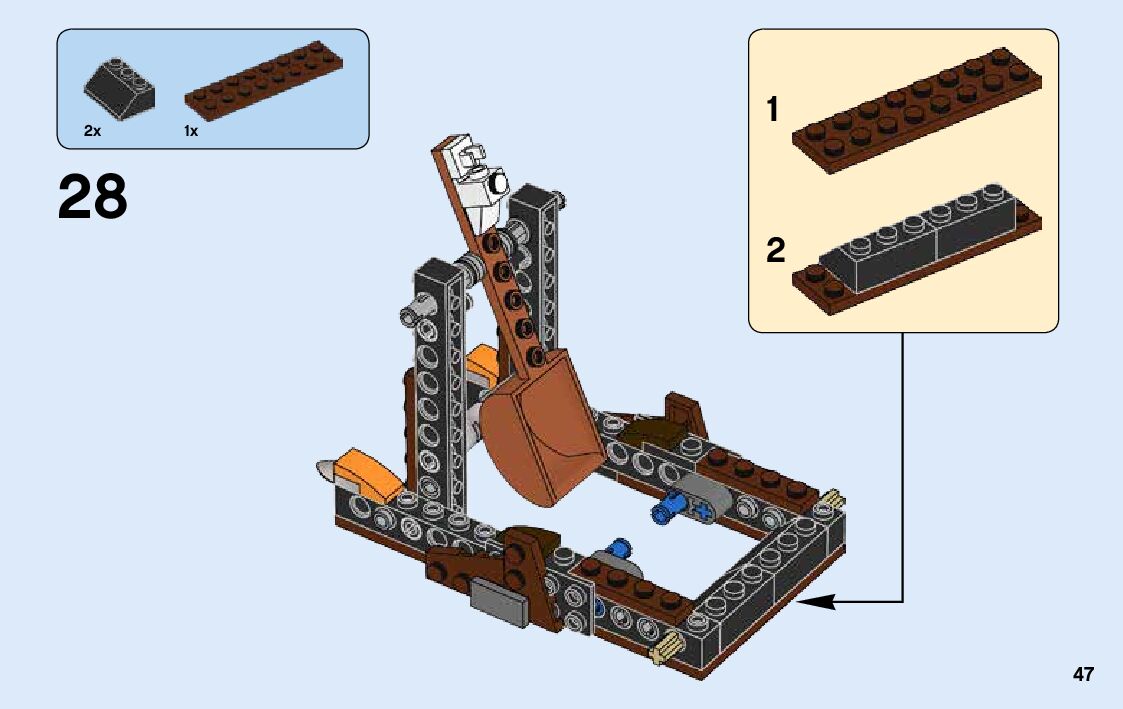 2x 1x

28

1

2

47