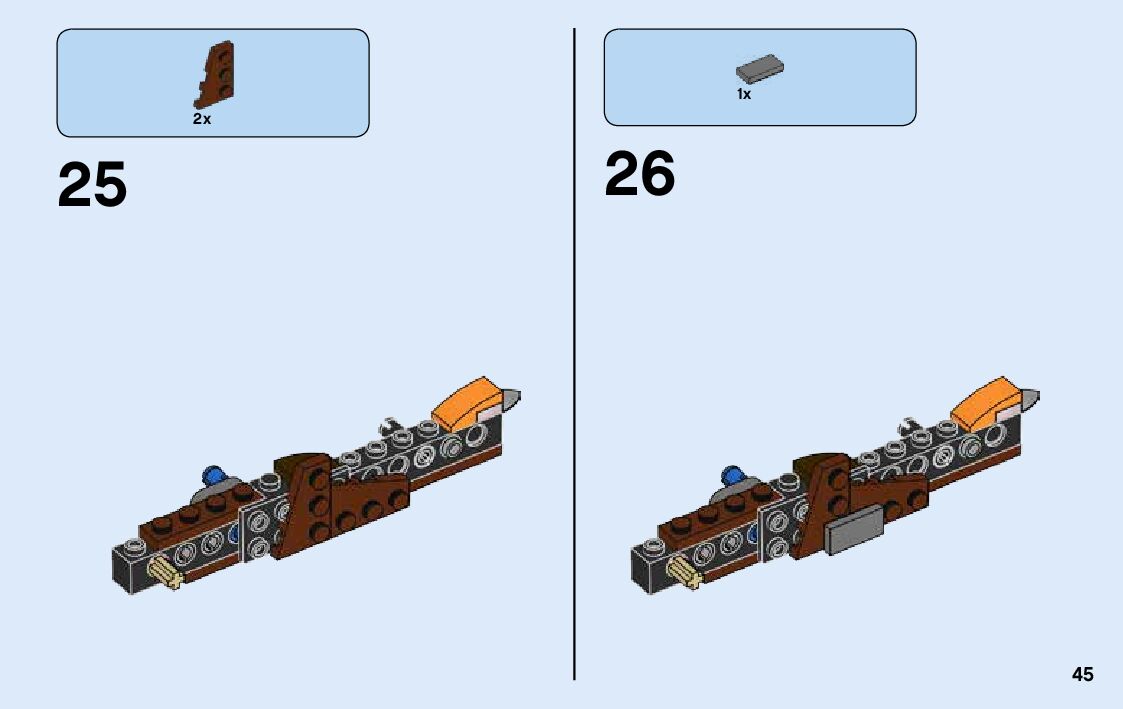 2x

25

1x

26

45