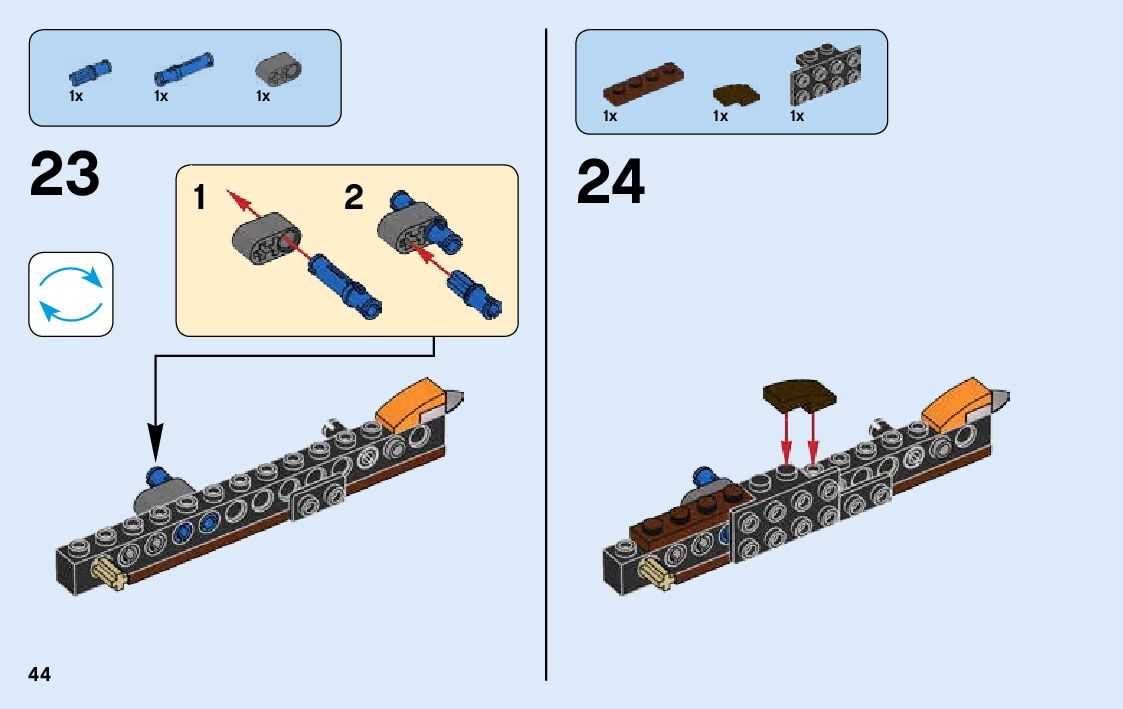 1x 1x 1x

23

1

2

1x 1x 1x

24

44