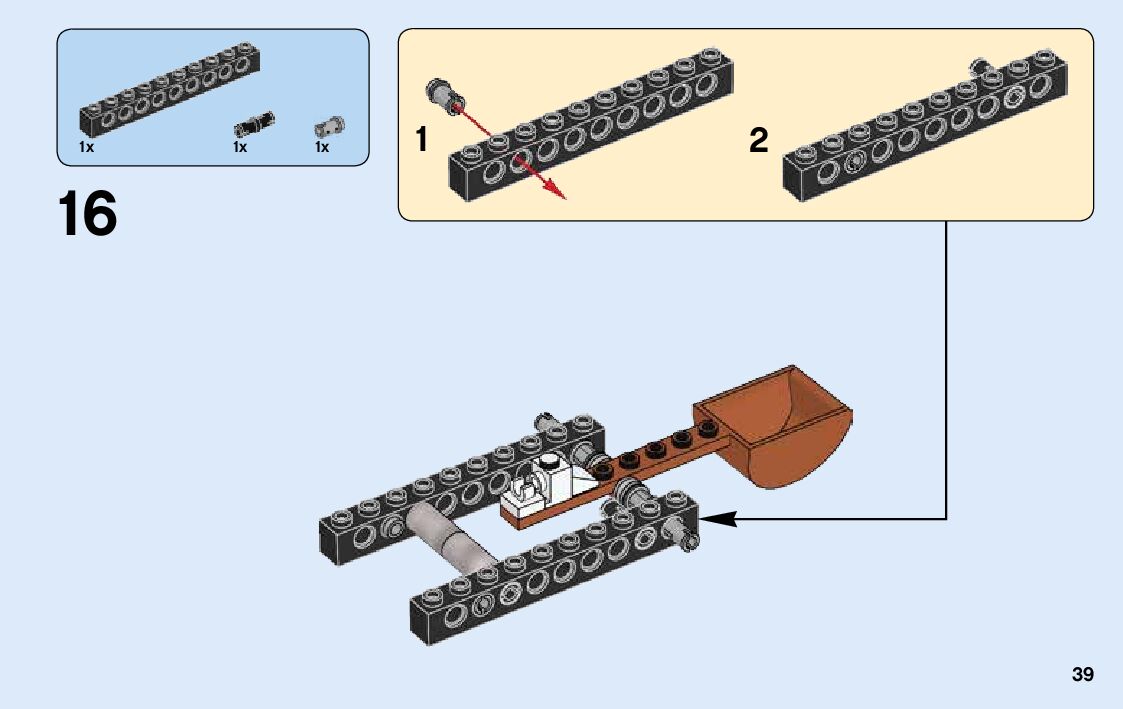 1x 1x 1x

16

1

2

39