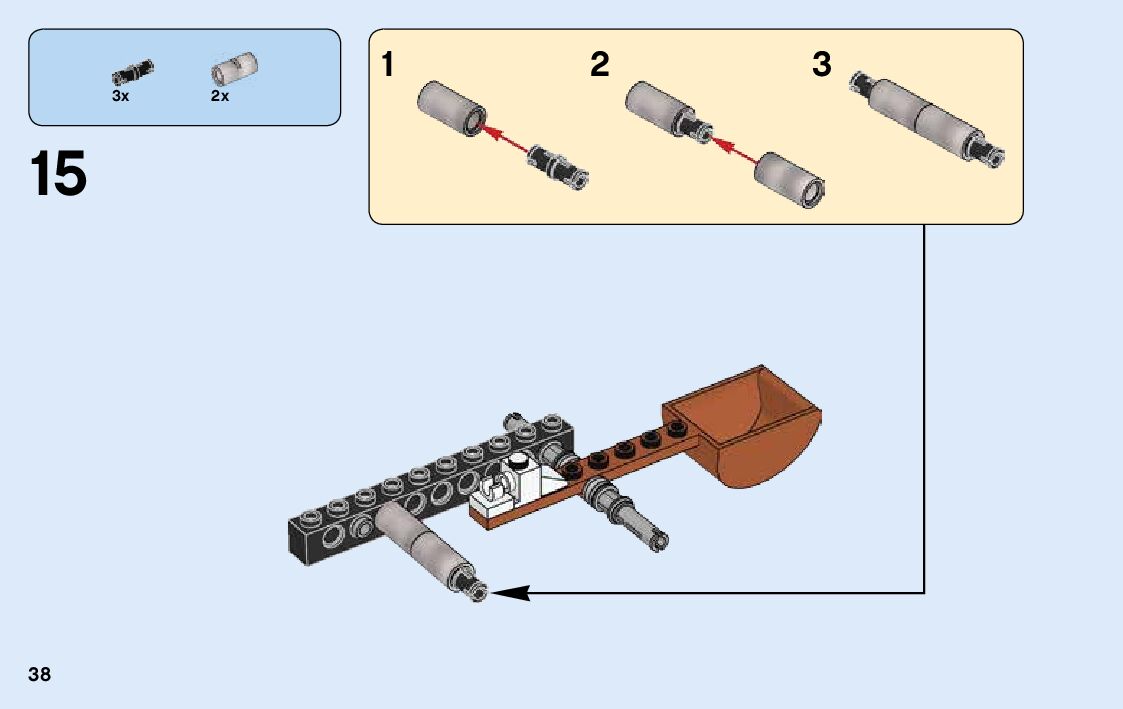 3x
2x

15

1
2
3

38