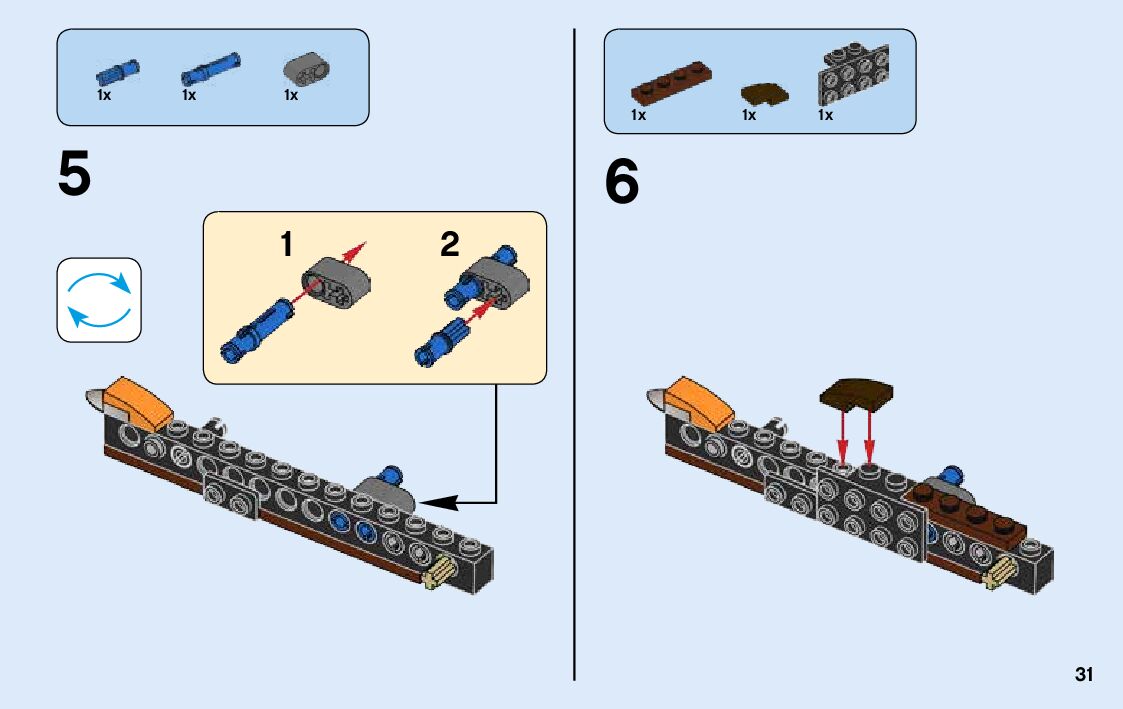 1x 1x 1x

5

1

2

1x 1x 1x

6

31