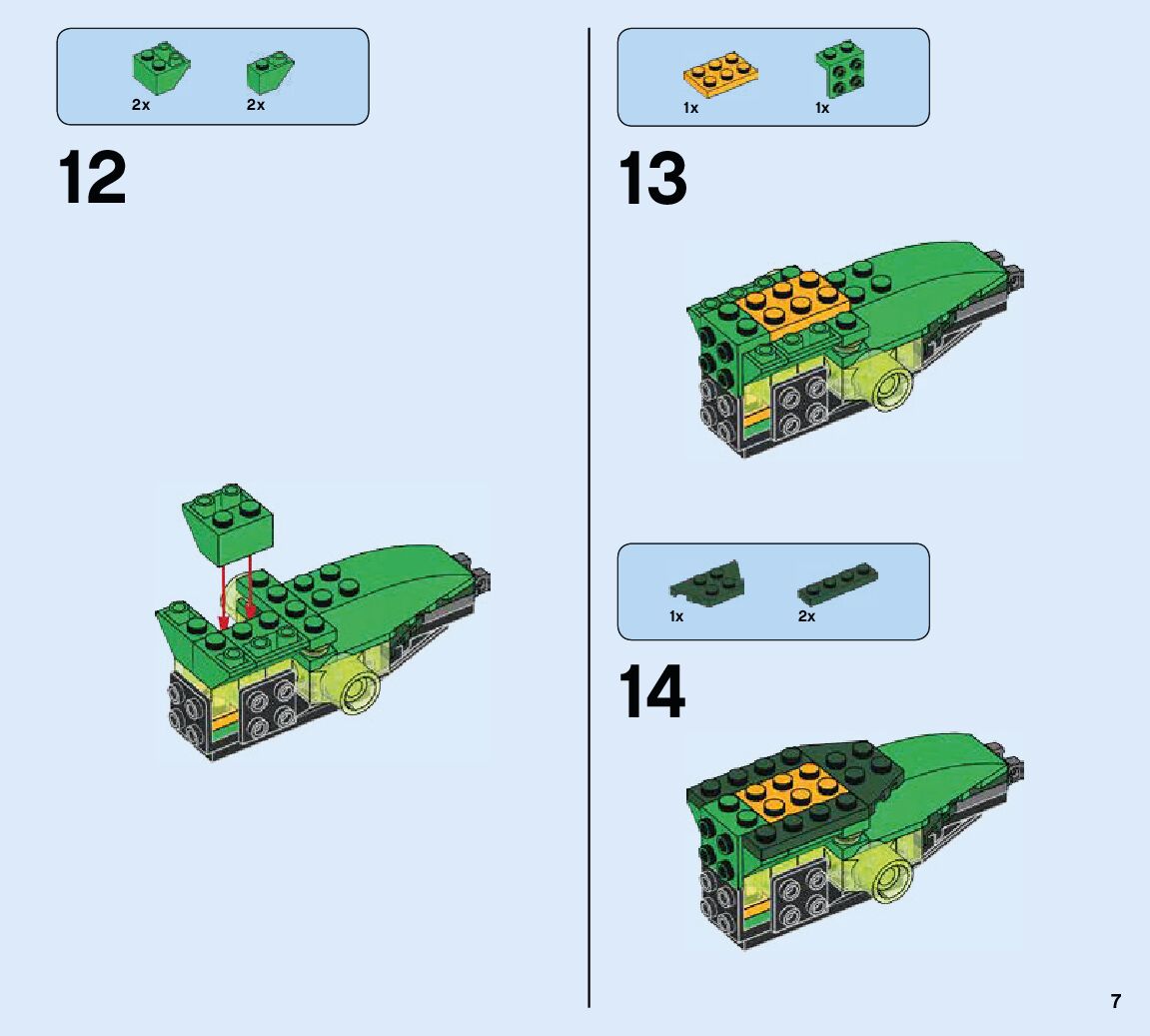 2x 2x

12

1x 1x

13

1x 2x

14

7