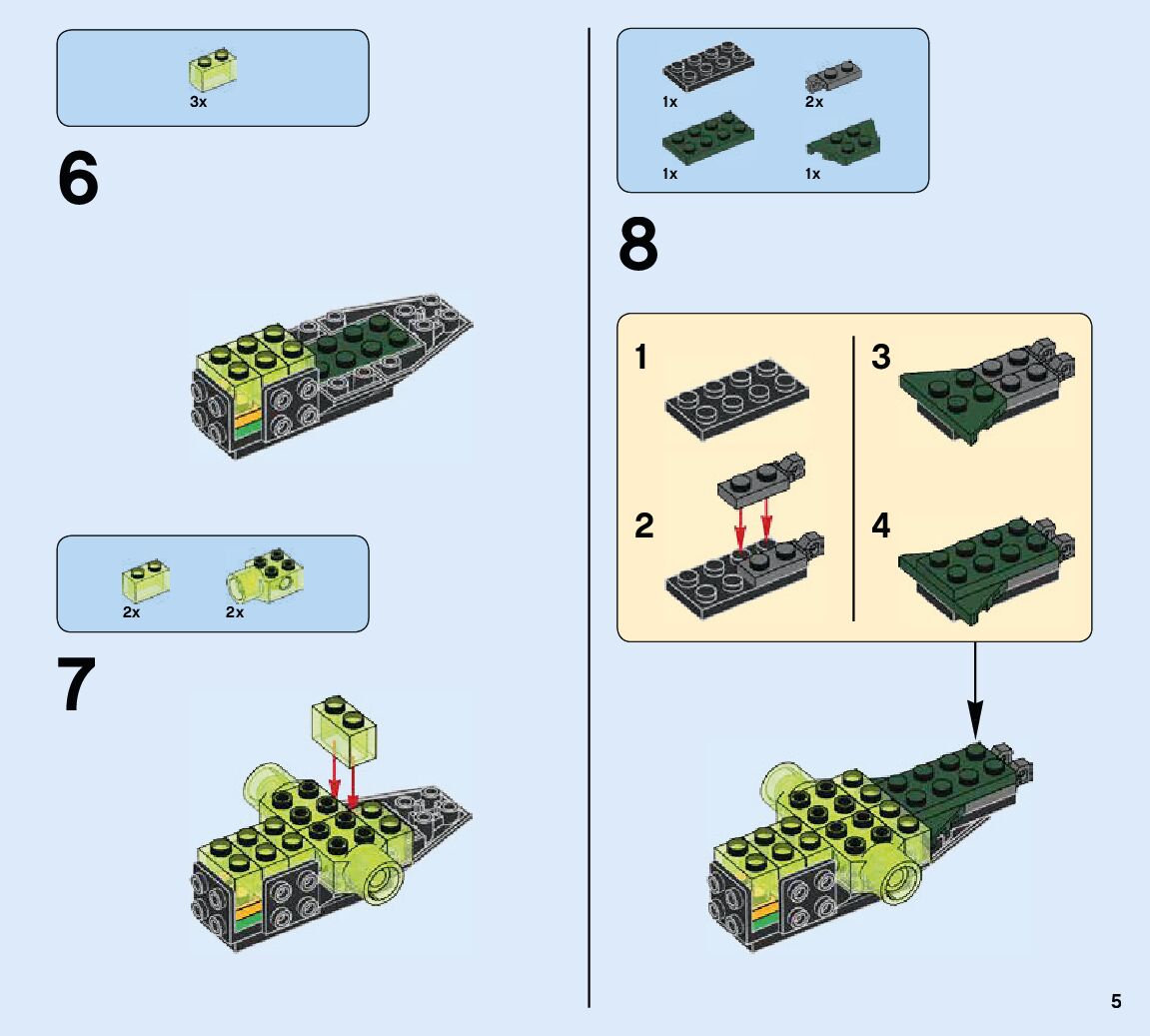 3x

6

2x 2x

7

1x 2x
1x 1x

8

1

2

3

4

5