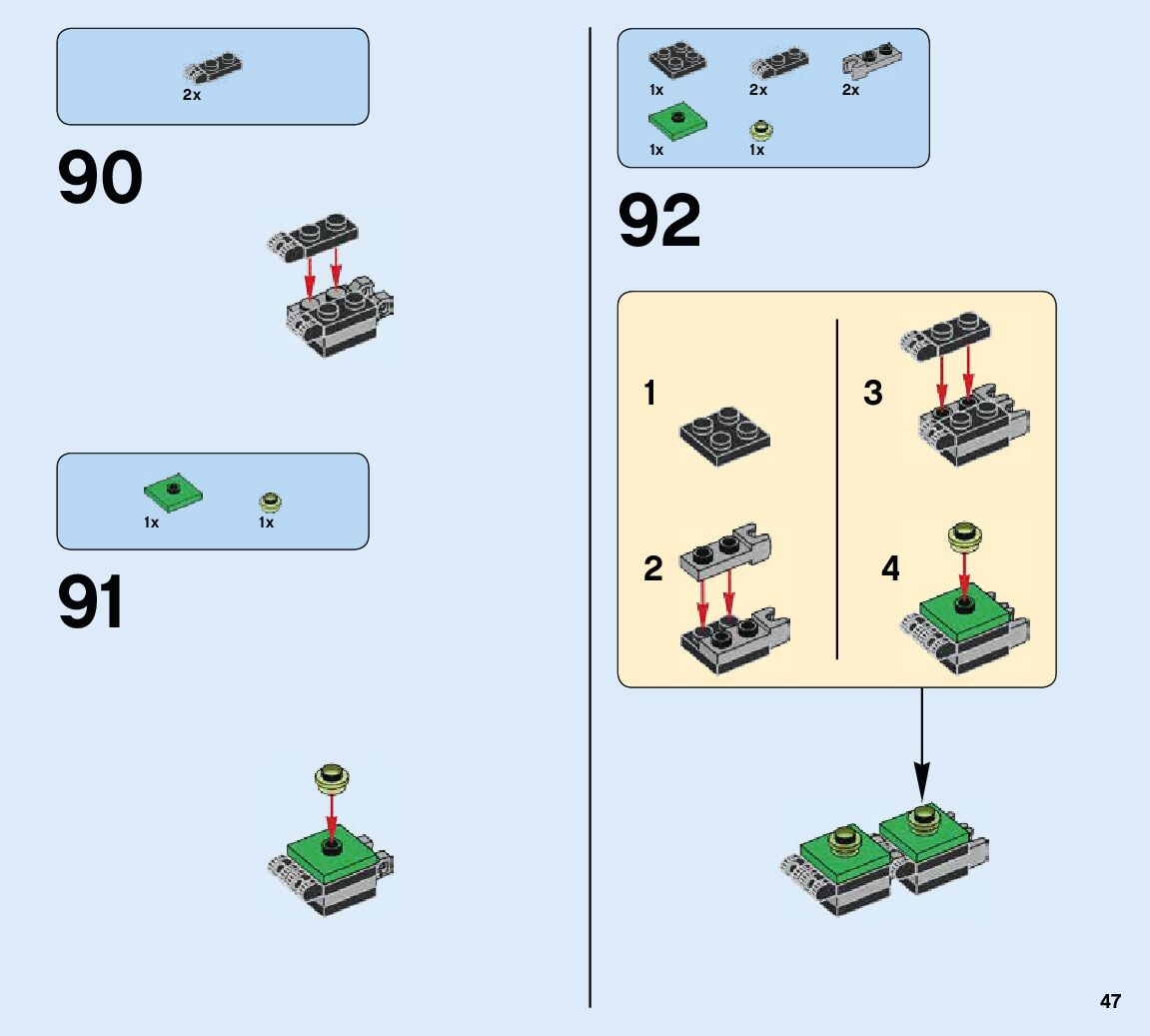 2x

90

1x 1x

91

1x 2x 2x
1x 1x

92

1
2
3
4

47