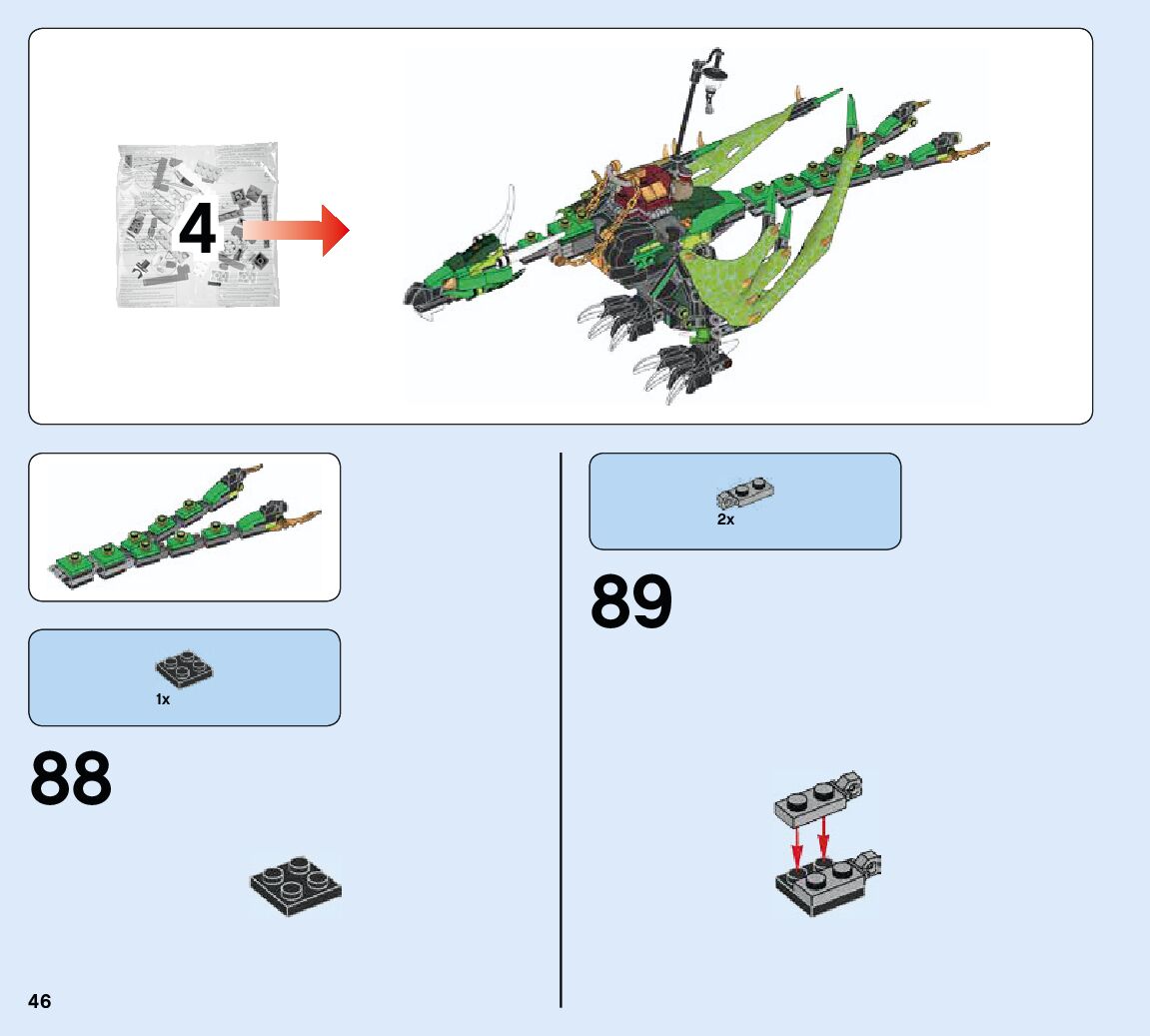 4

1x

88

2x

89

46