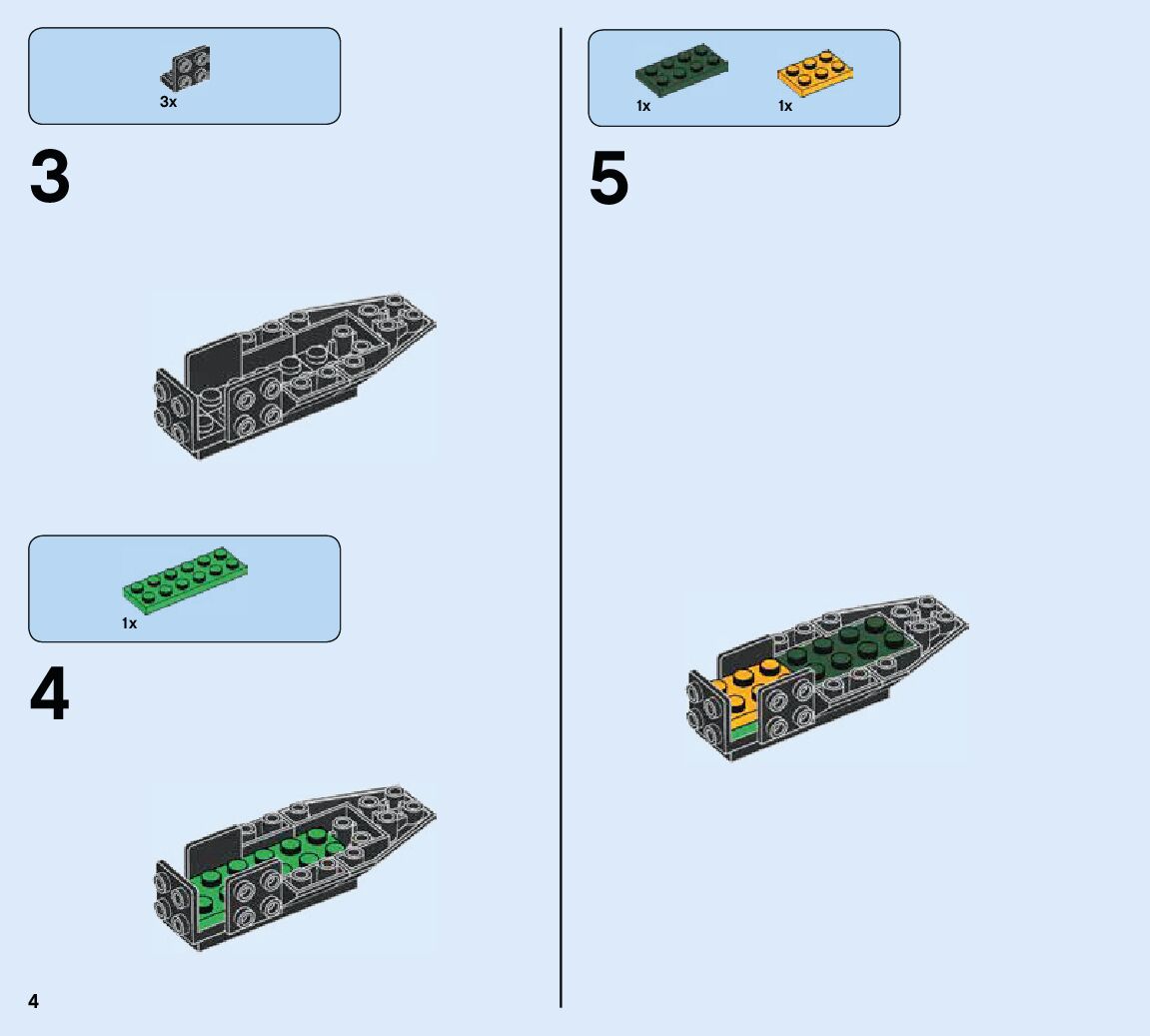 3x

3

1x

4

4

1x 1x

5