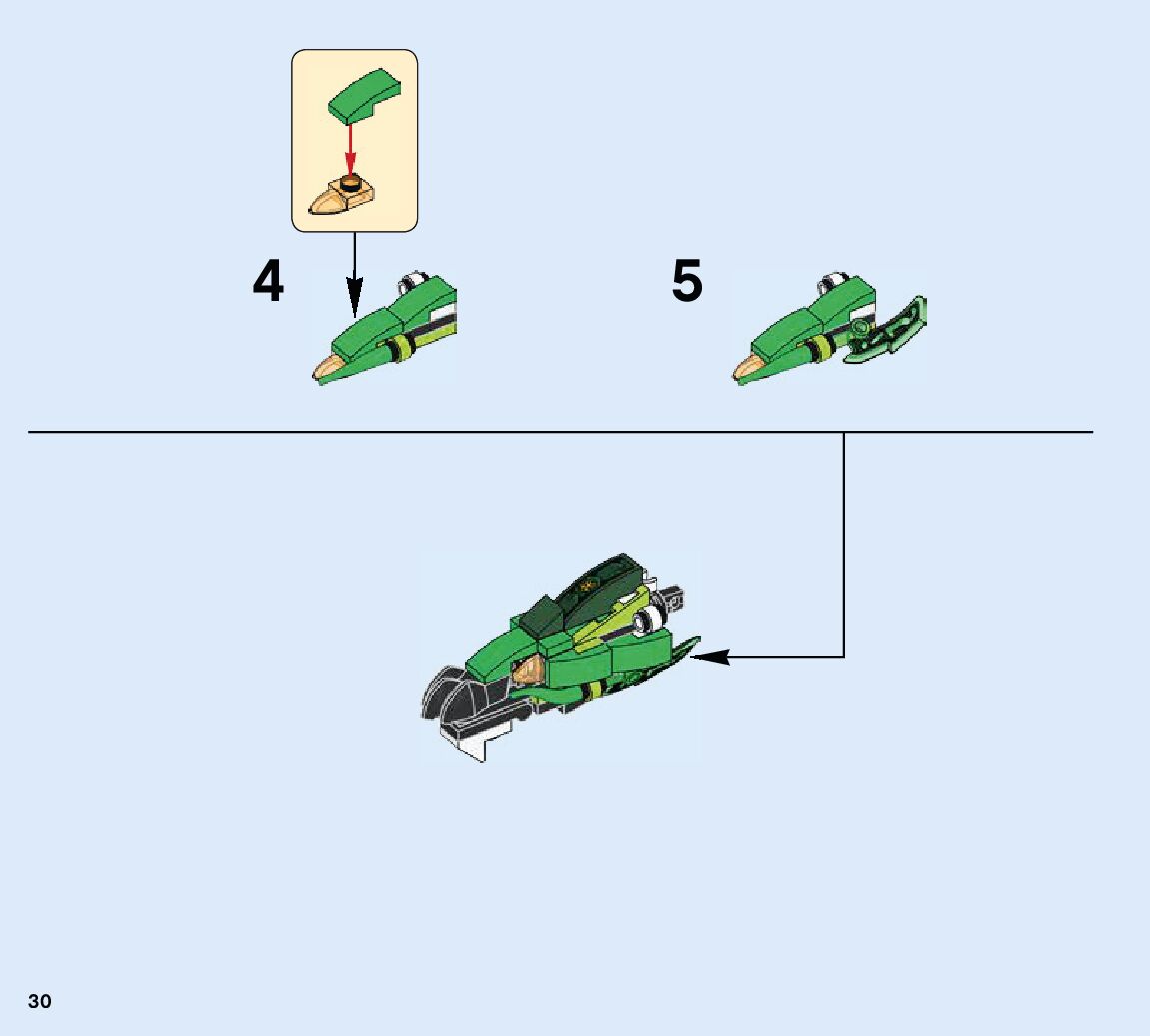 4

5

30