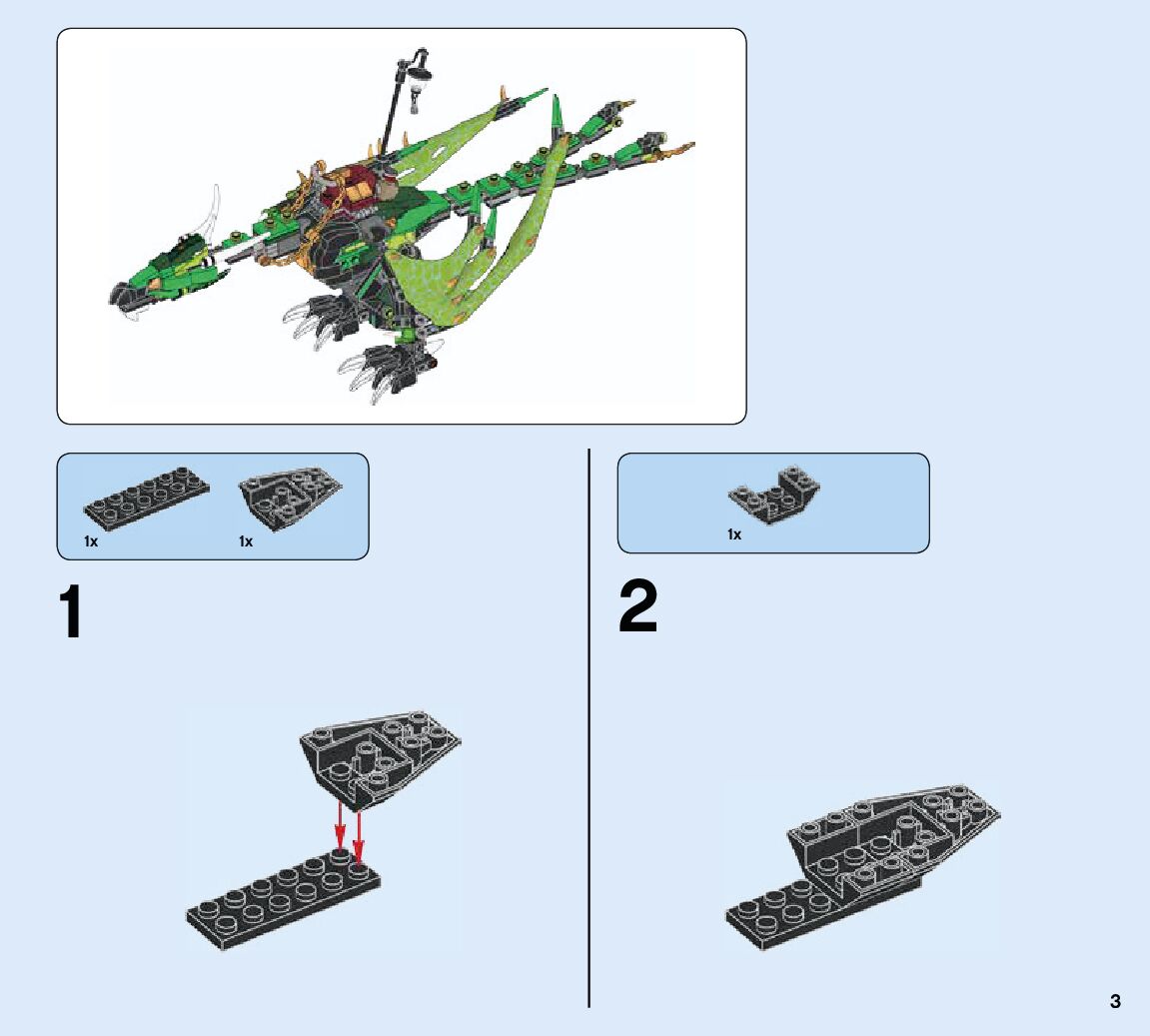 1x

1x

1

1x

2

3