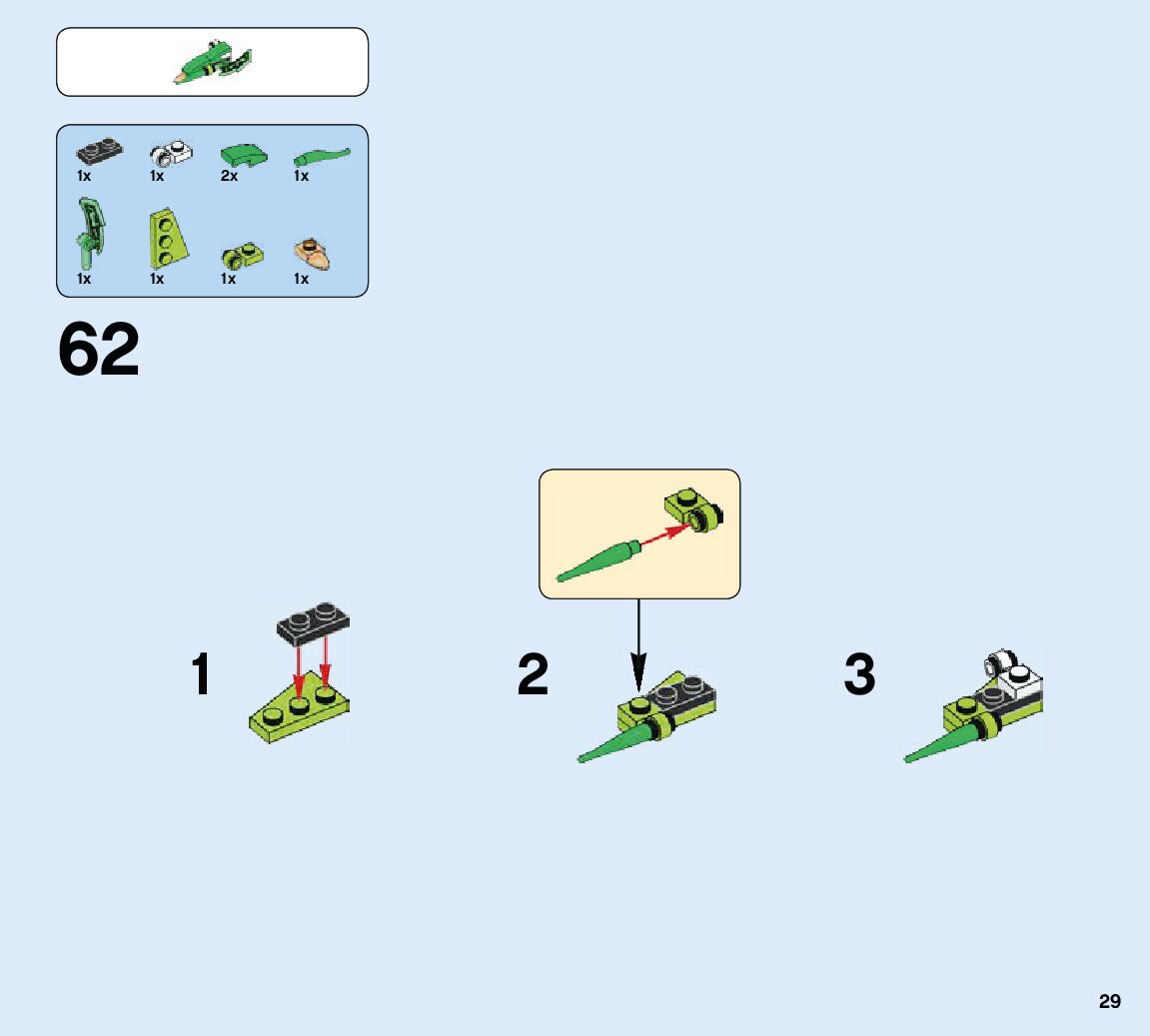 1x 1x 2x 1x
1x 1x 1x 1x

62

1

2

3

29