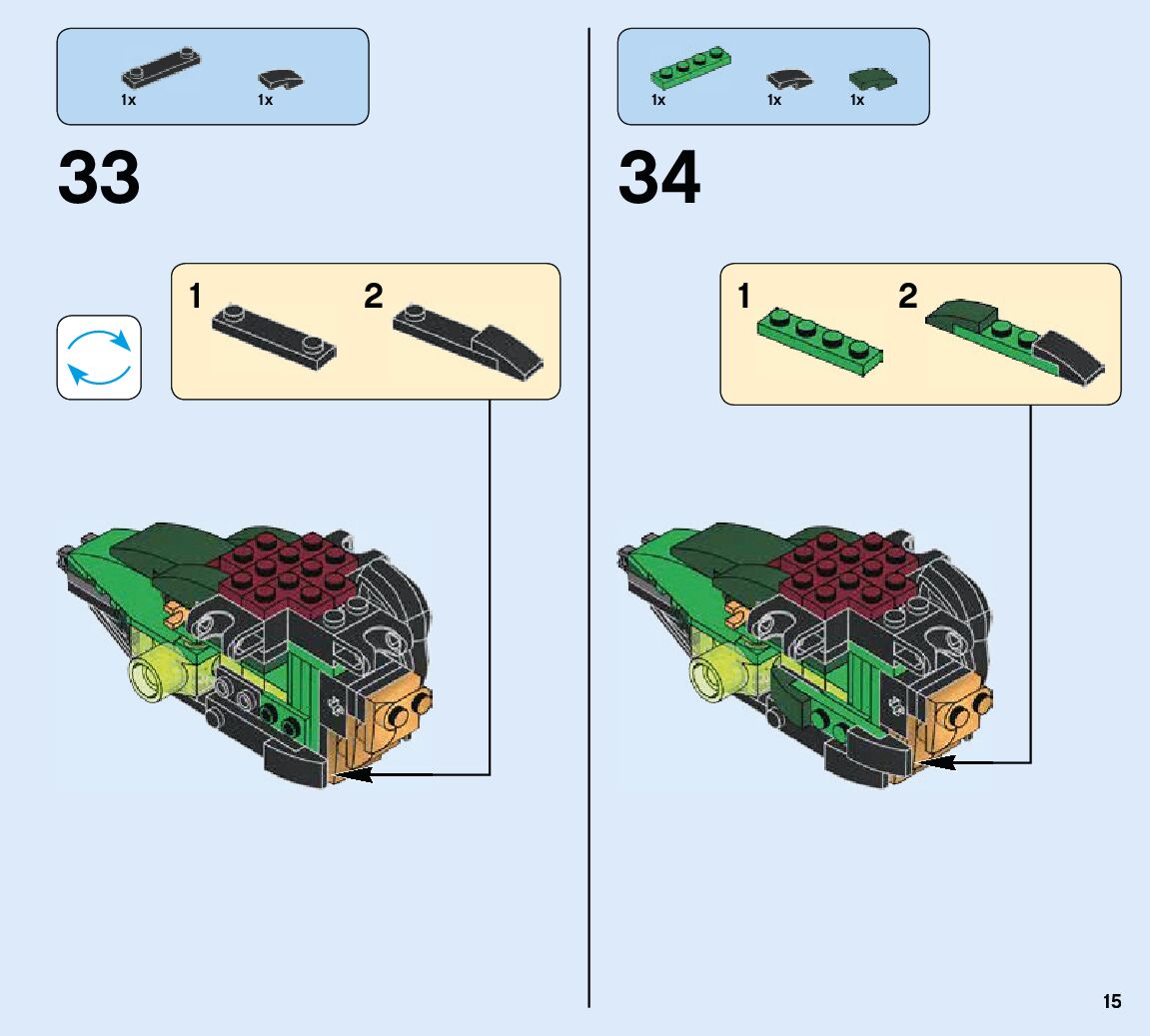 1x 1x

33

1 2

1x 1x 1x

34

1 2

15