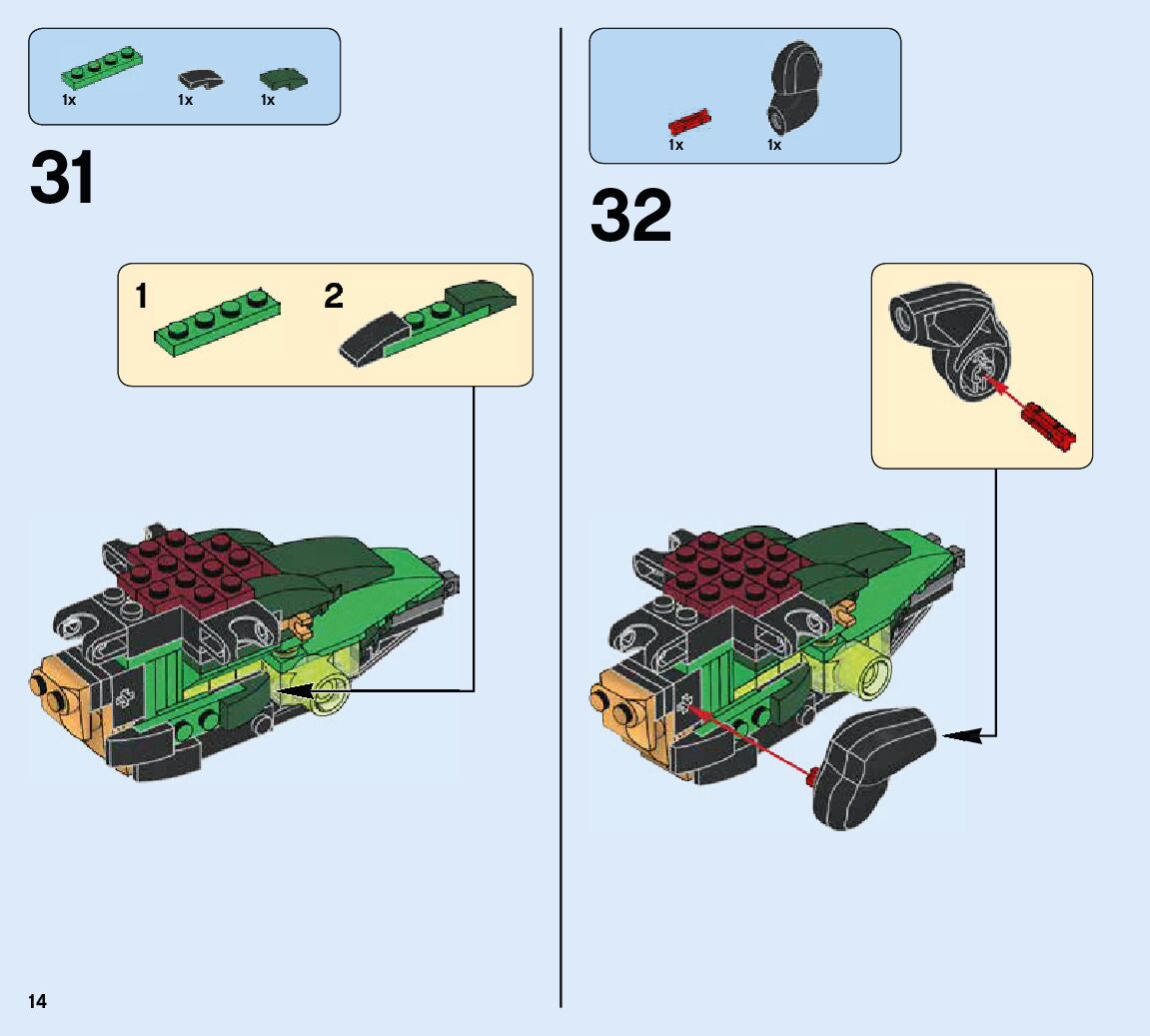 1x 1x 1x

31

1

2

1x 1x

32

14