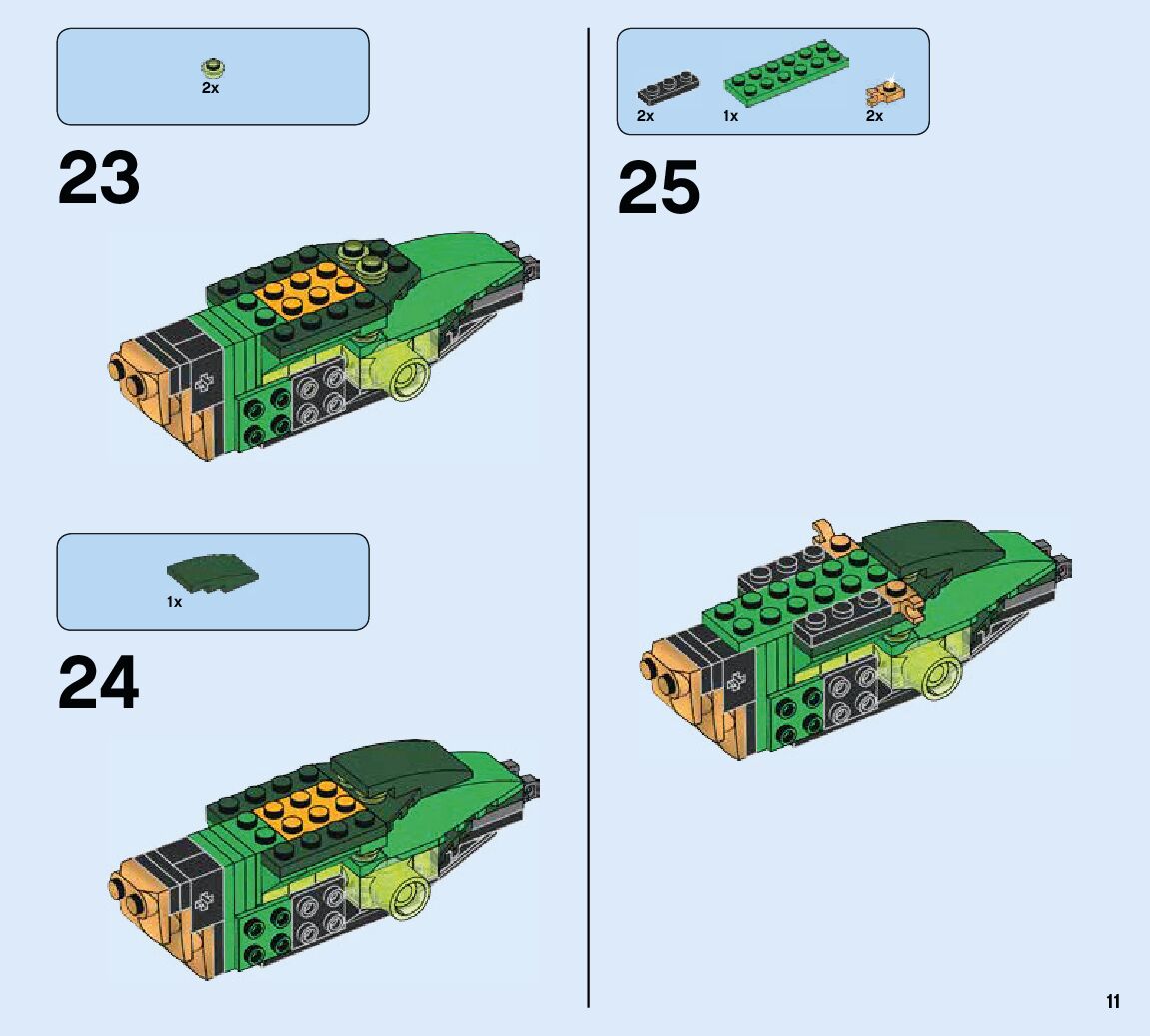 2x

23

1x

24

2x 1x 2x

25

11