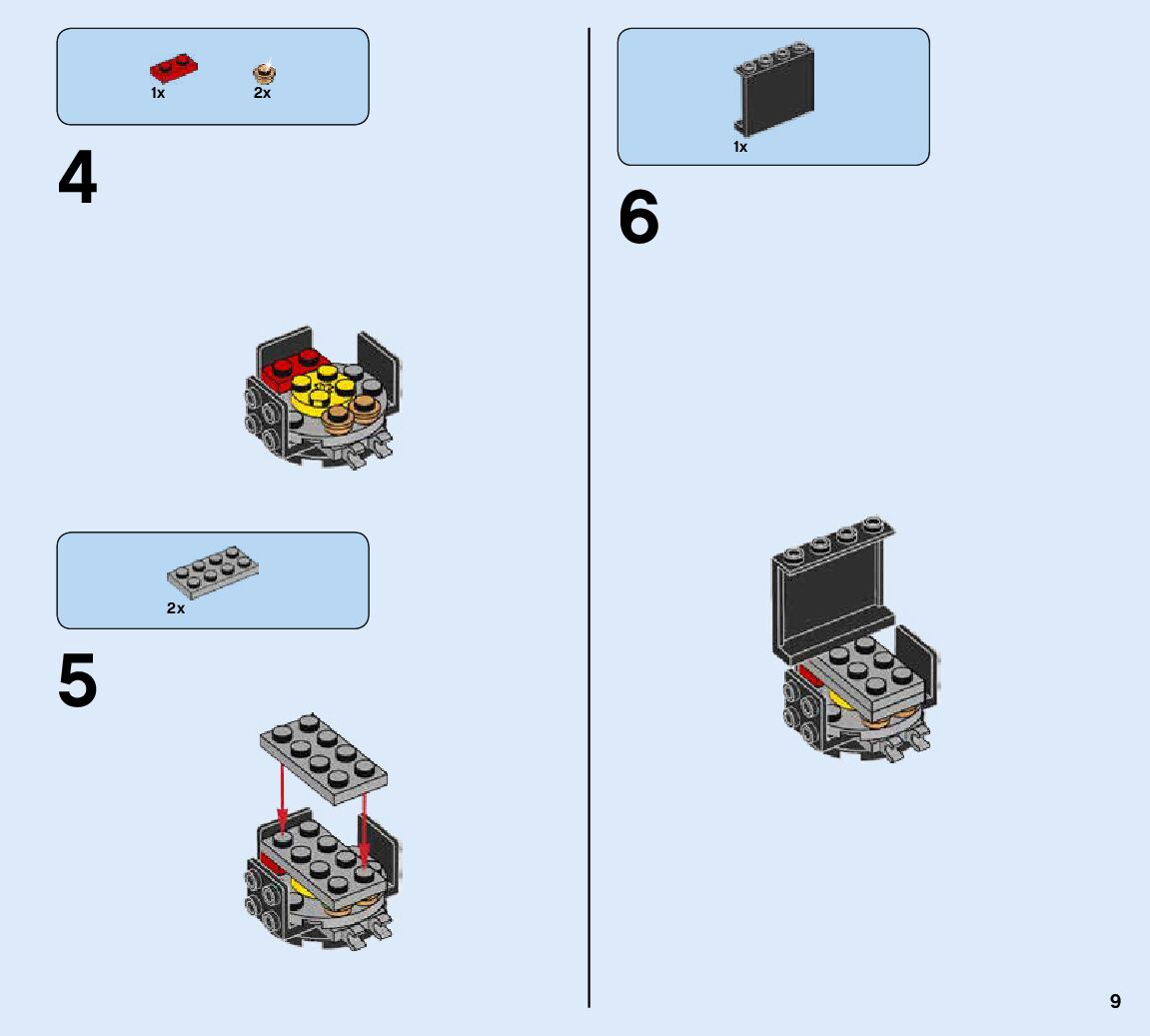 1x 2x

4

2x

5

1x

6

9