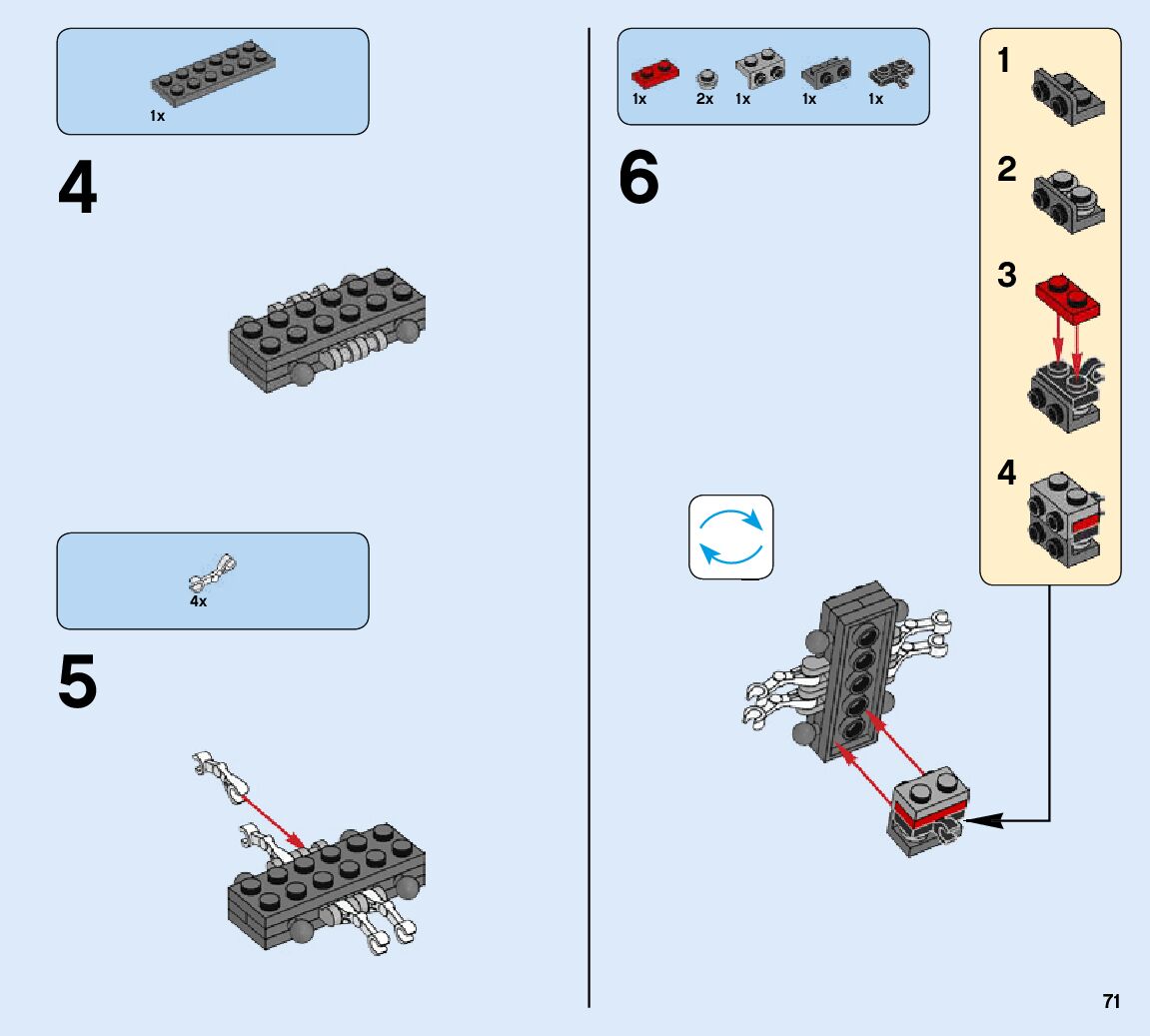 1x

4

4x

5

1x 2x 1x 1x 1x

6

1

2

3

4

71