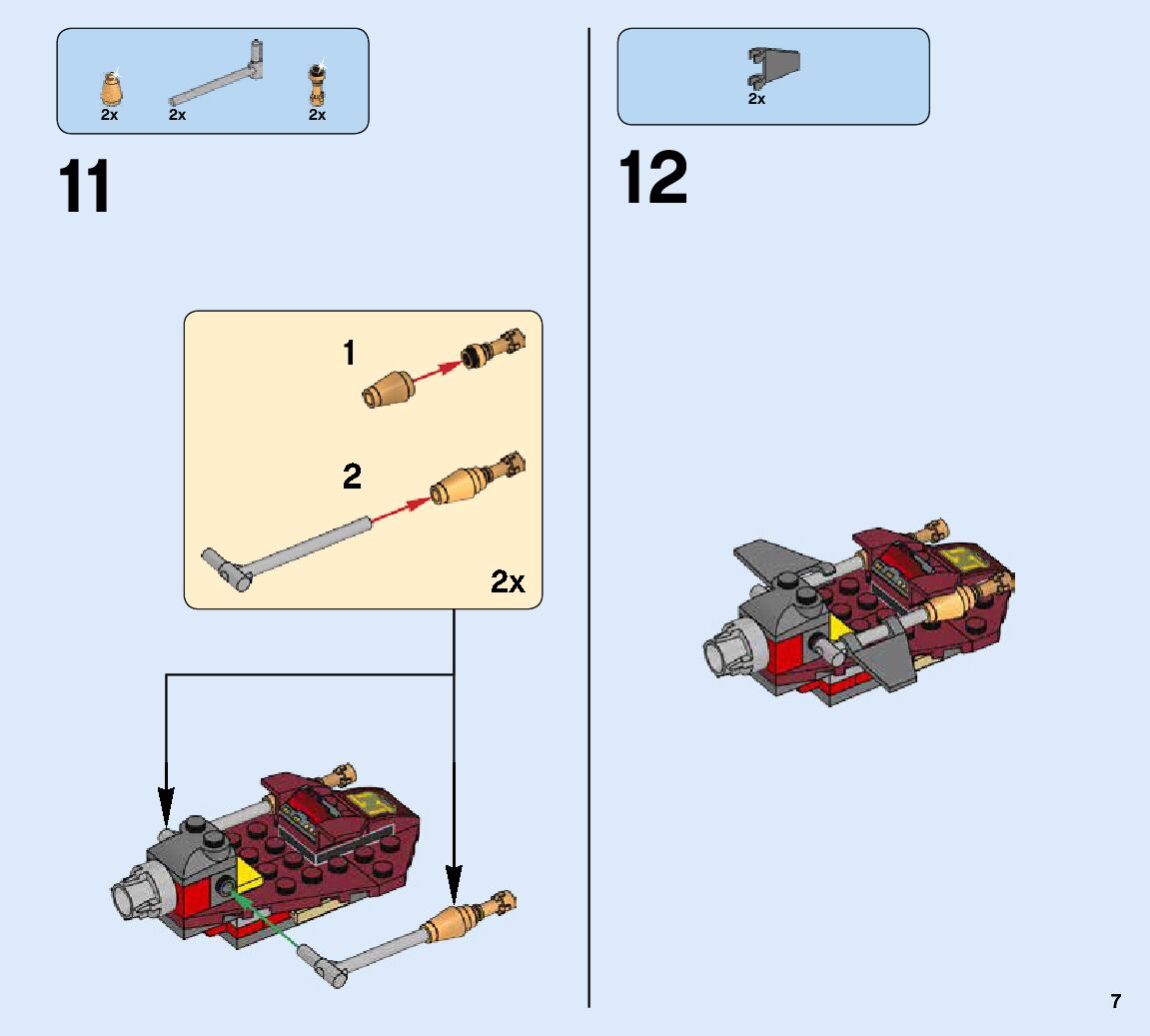 2x 2x 2x

11

1

2

2x

2x

12

7