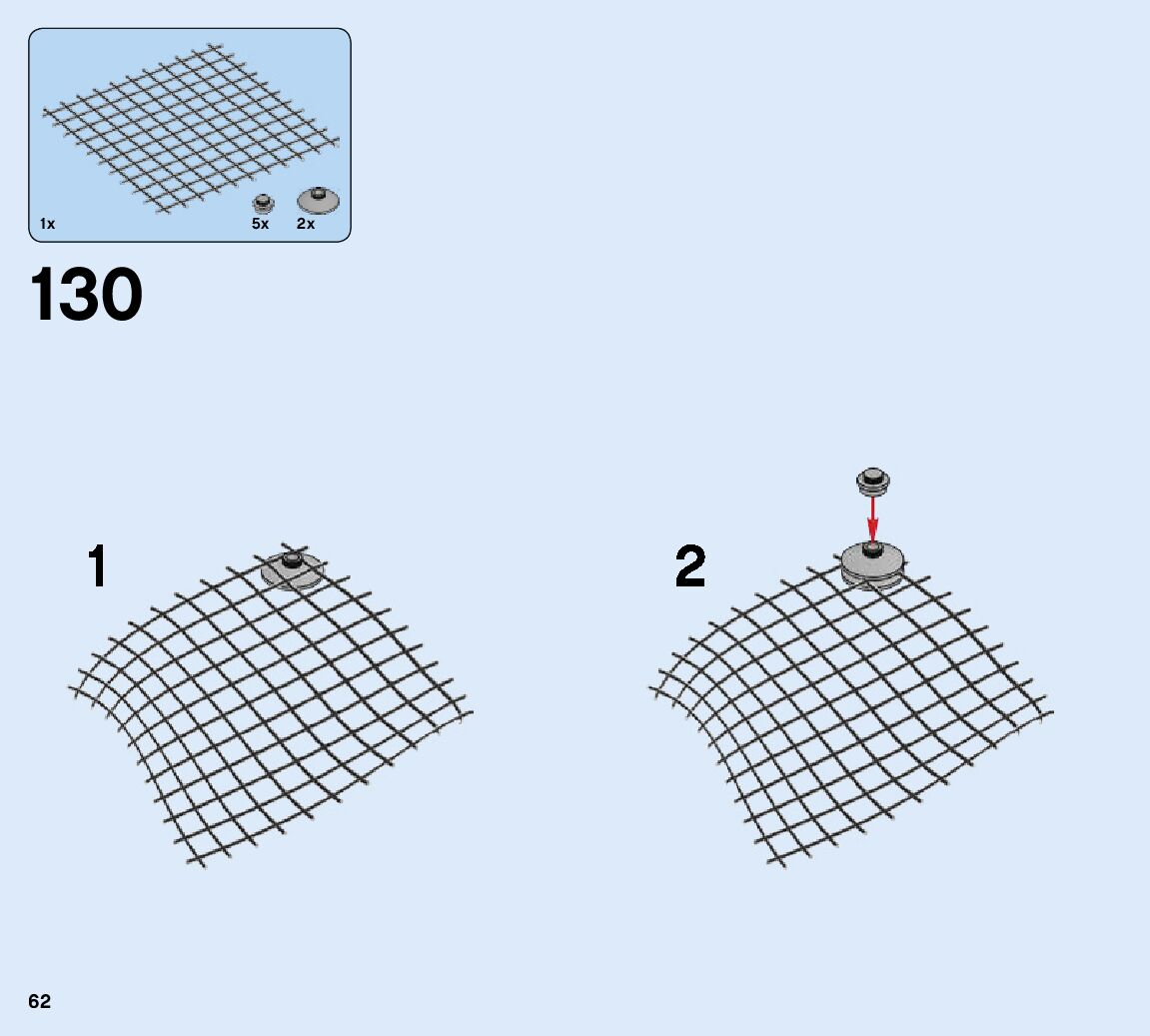 1x
5x
2x

130

1

2

62