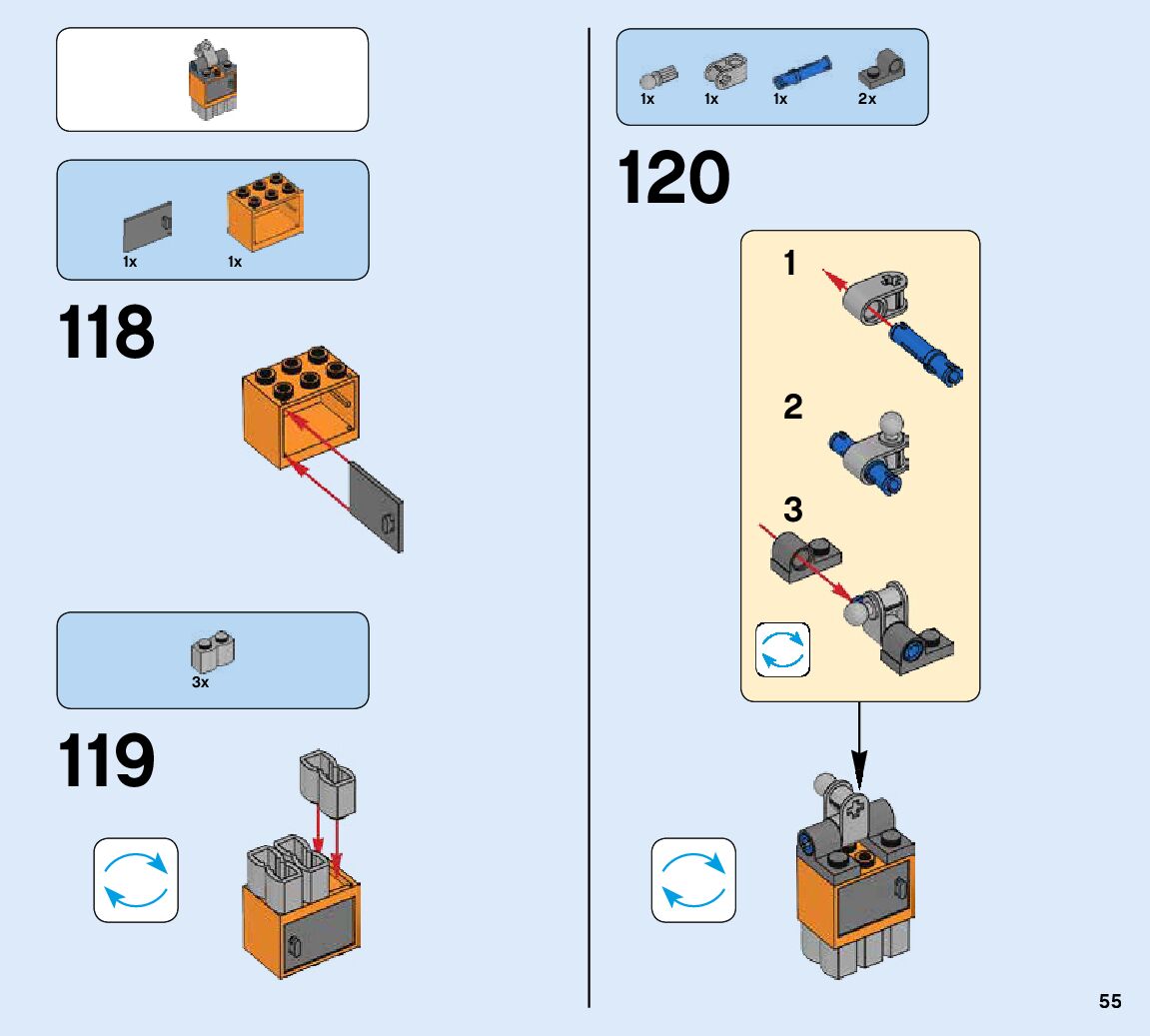 1x 1x

118

3x

119

1x 1x 1x 2x

120

1

2

3

55