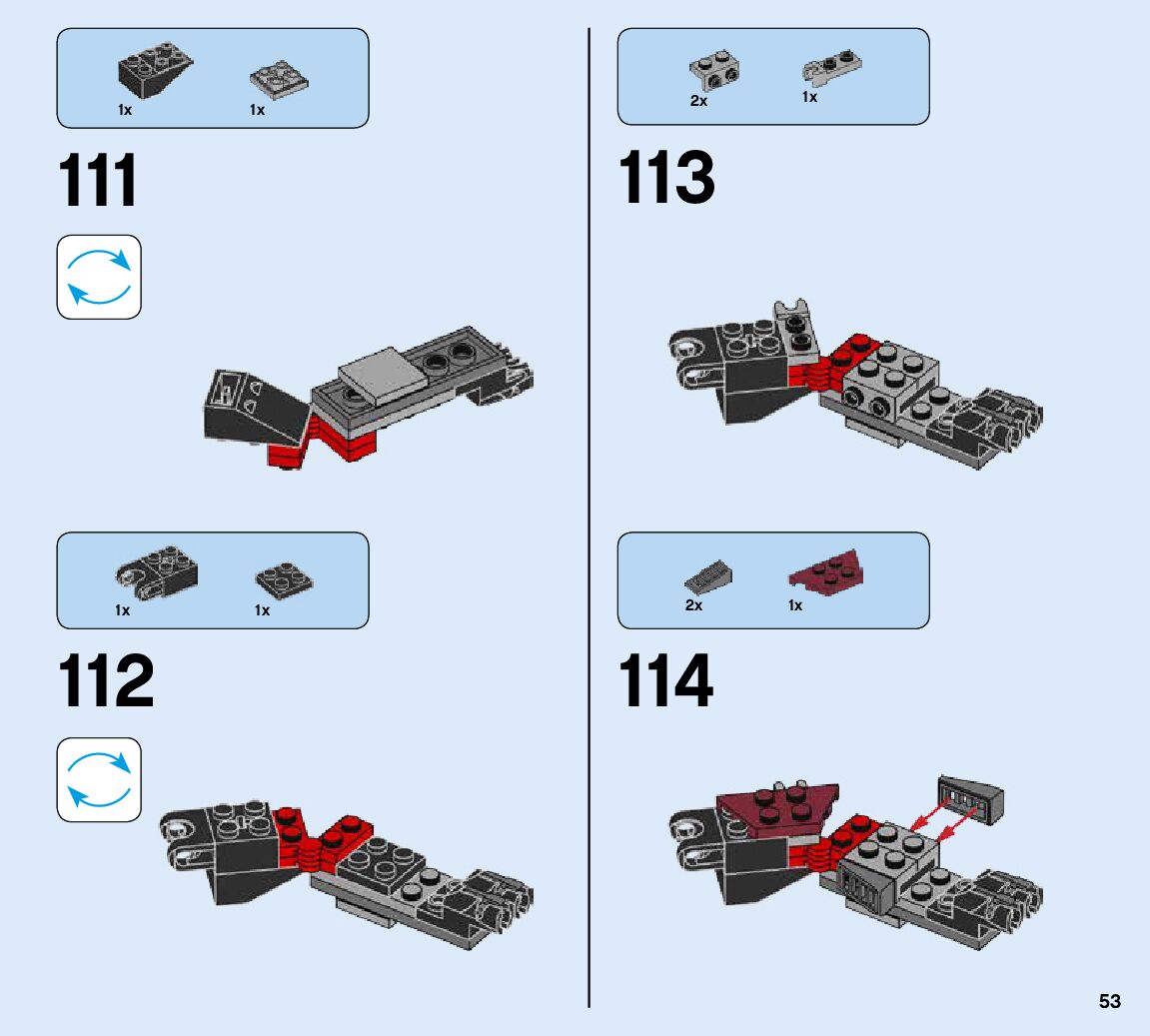 1x 1x

111

1x 1x

112

2x 1x

113

2x 1x

114

53