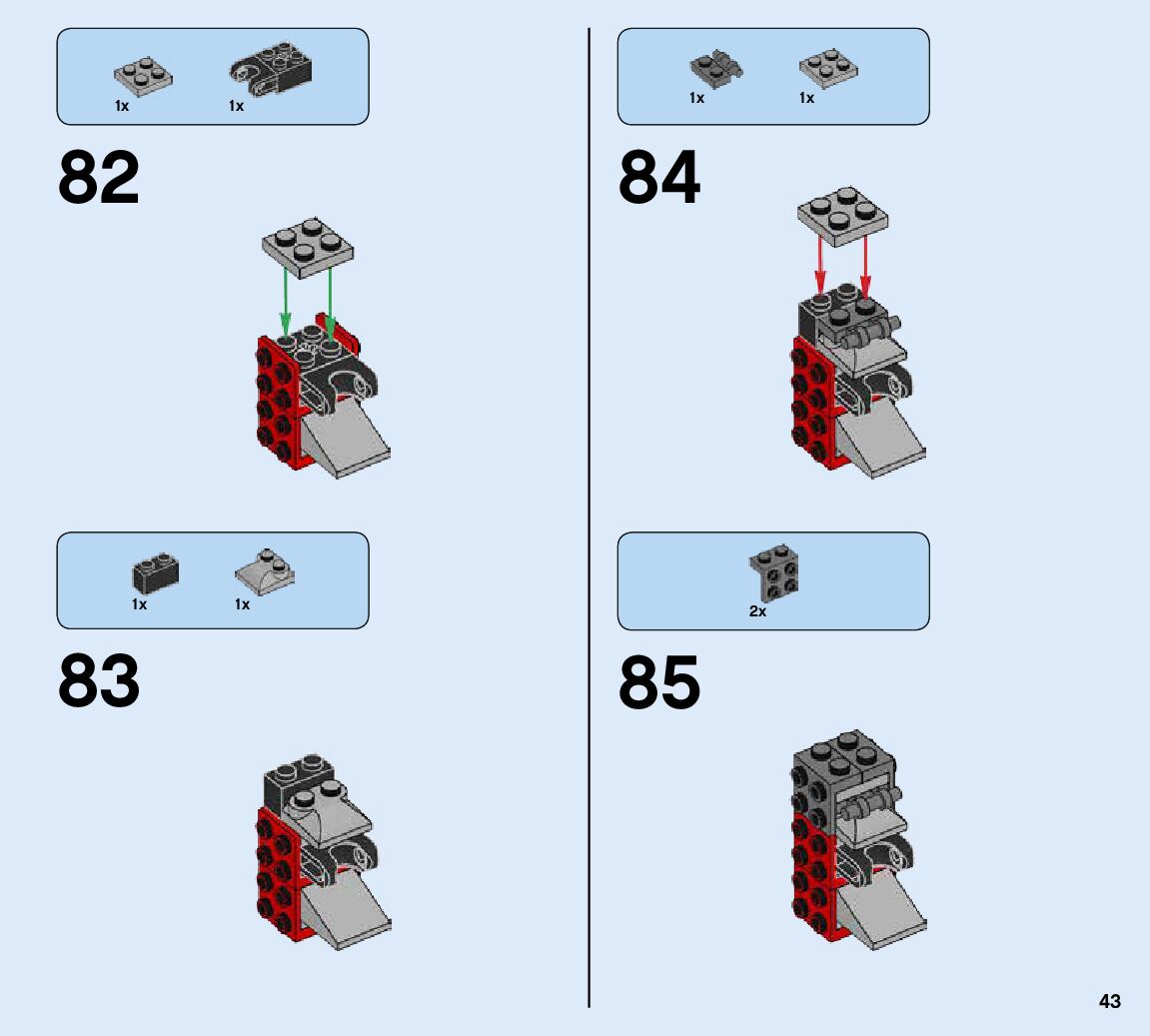 1x 1x

82

1x 1x

83

1x 1x

84

2x

85

43